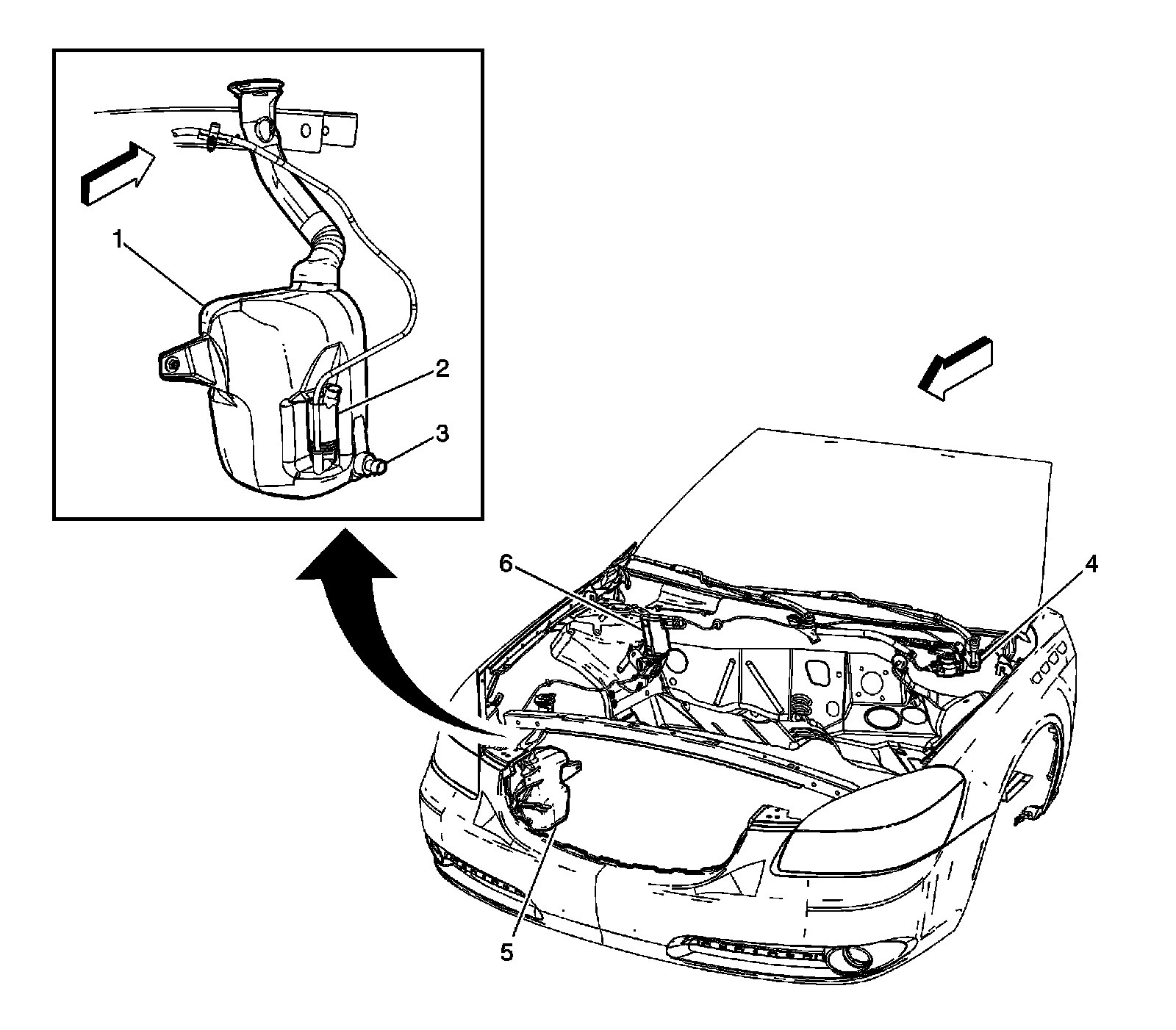 1
2
3
6
4
5