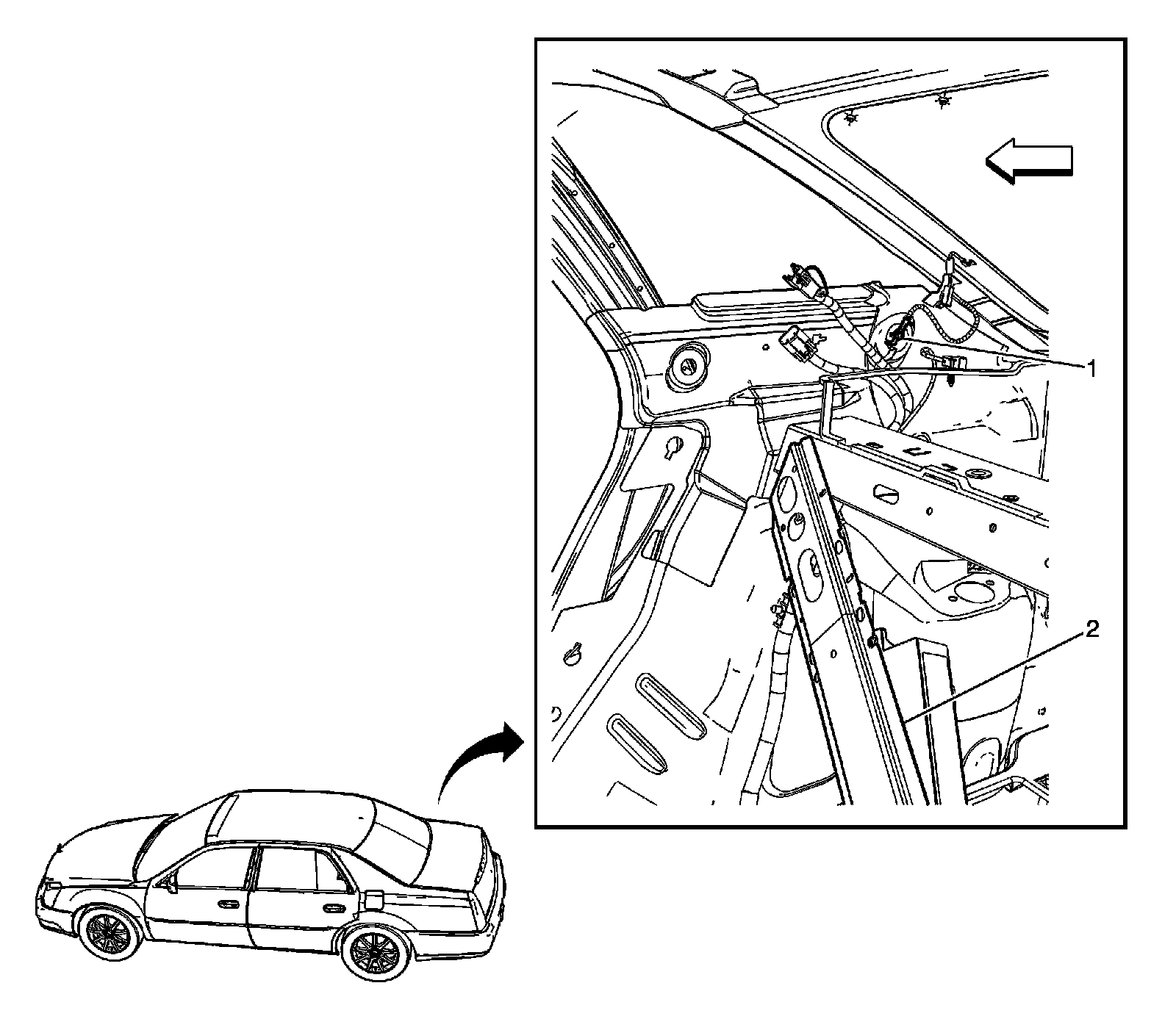 1
2