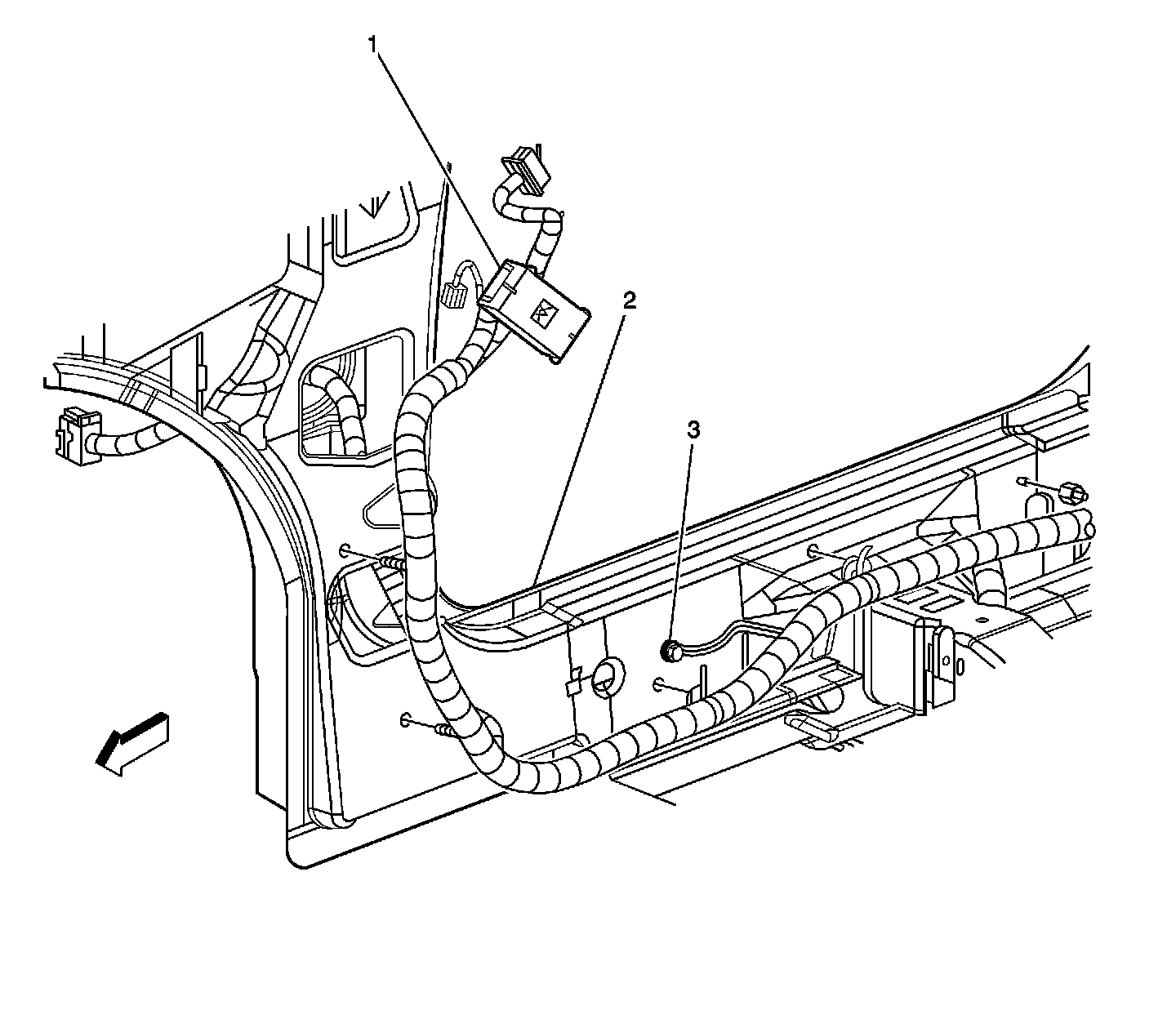 1

2

3