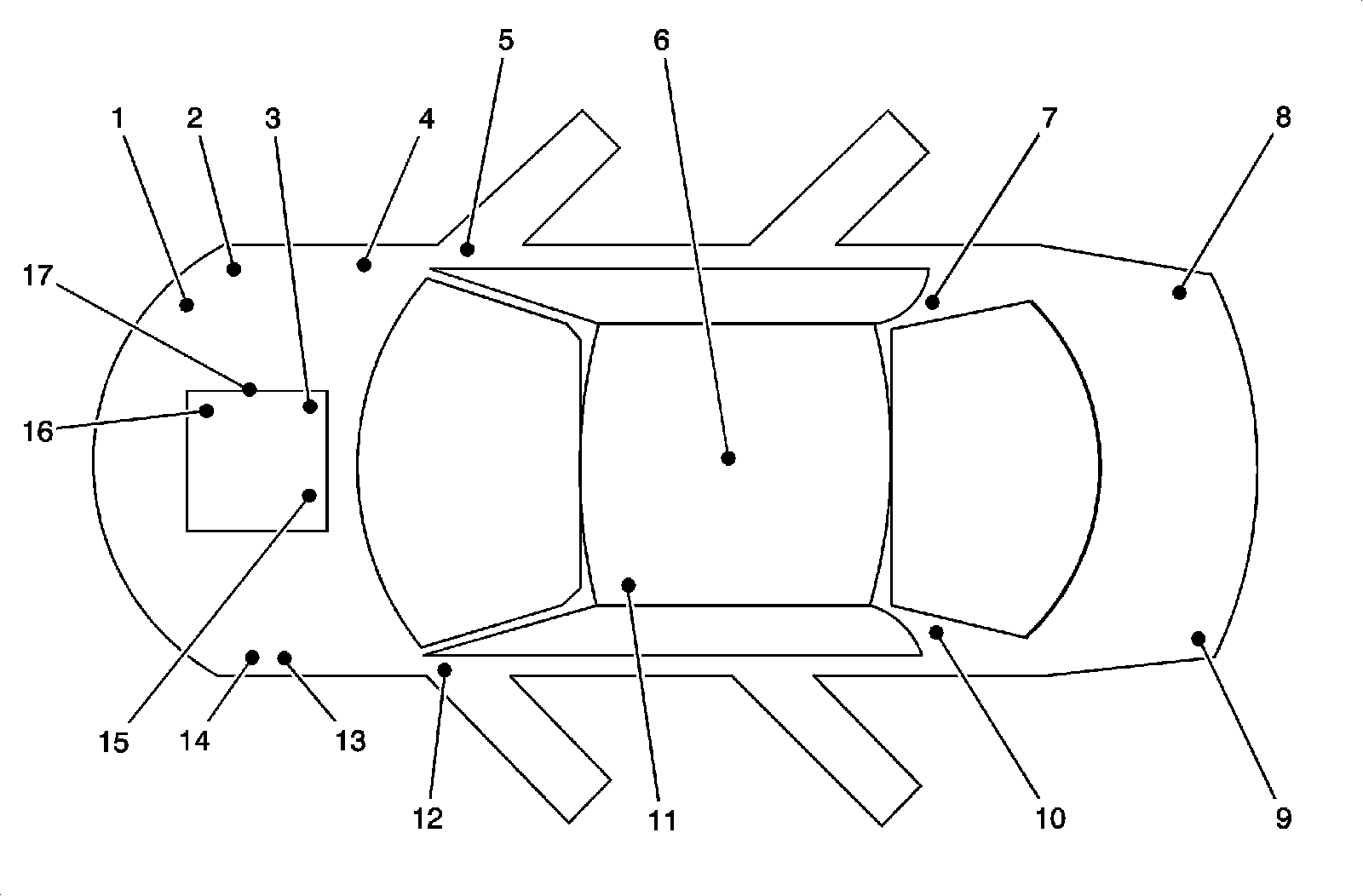 5
6
1
2
3
4
7
8
17
16
15
14
13
12
11
10
9