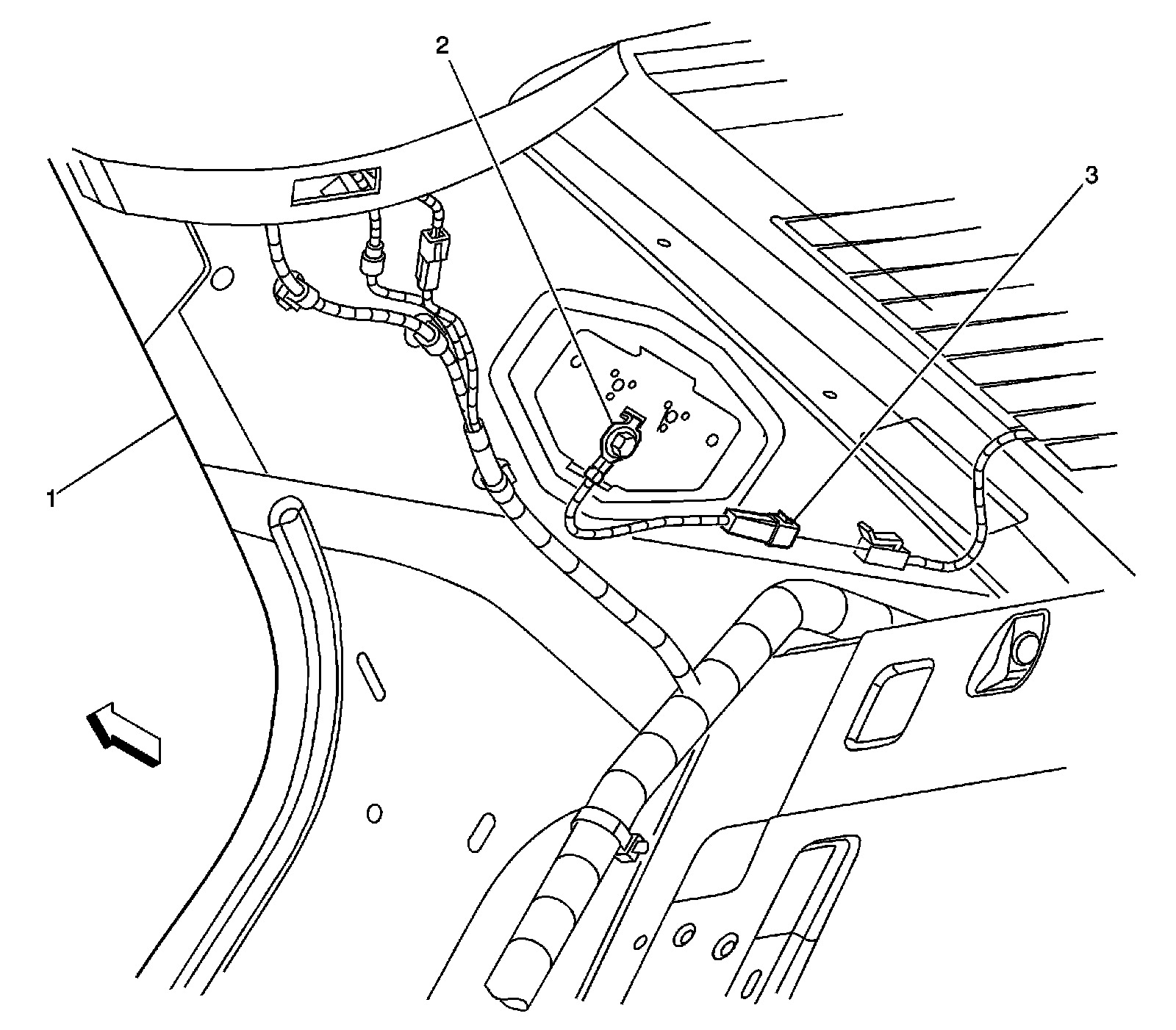 2
3
1