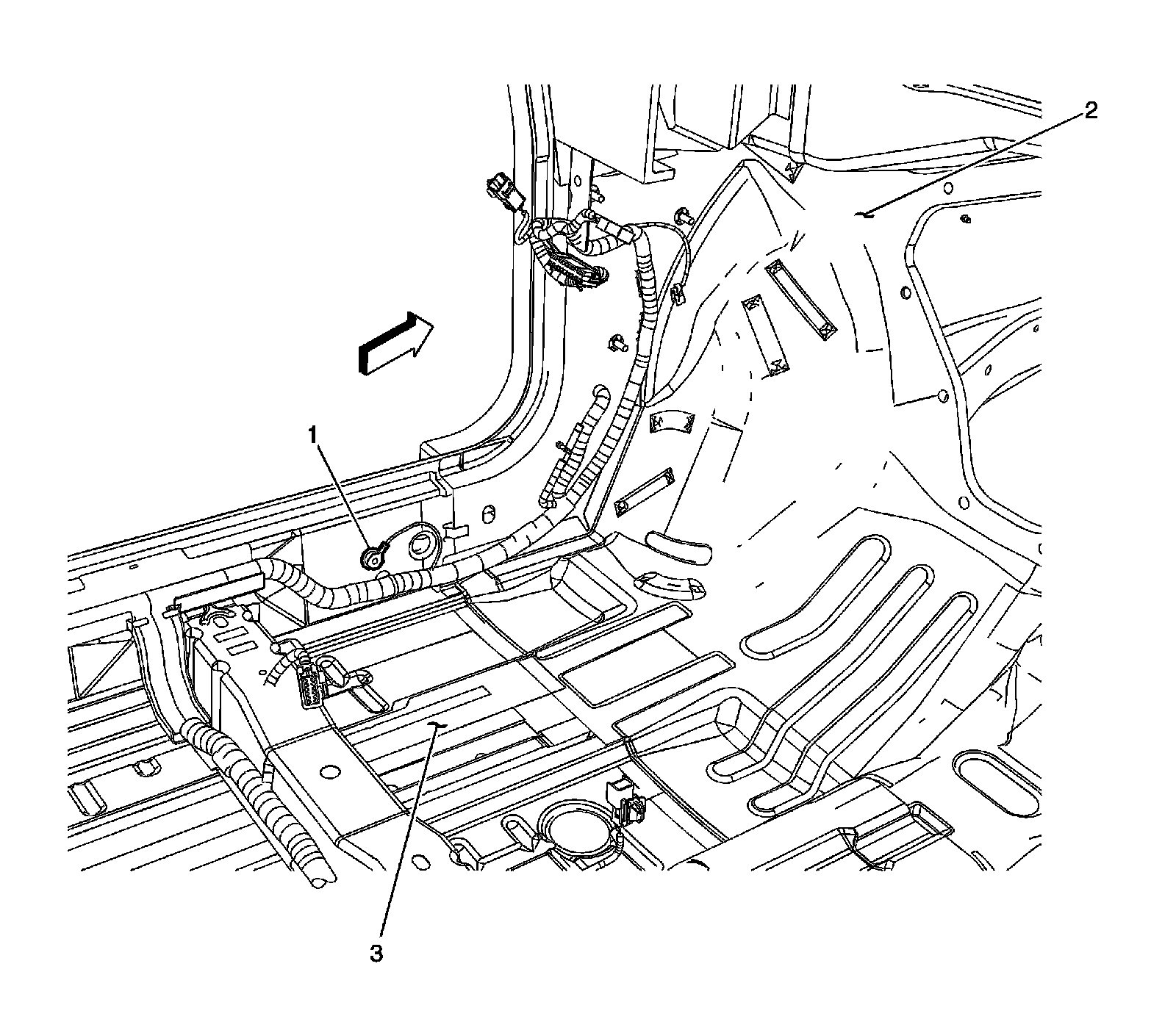 2

1

3