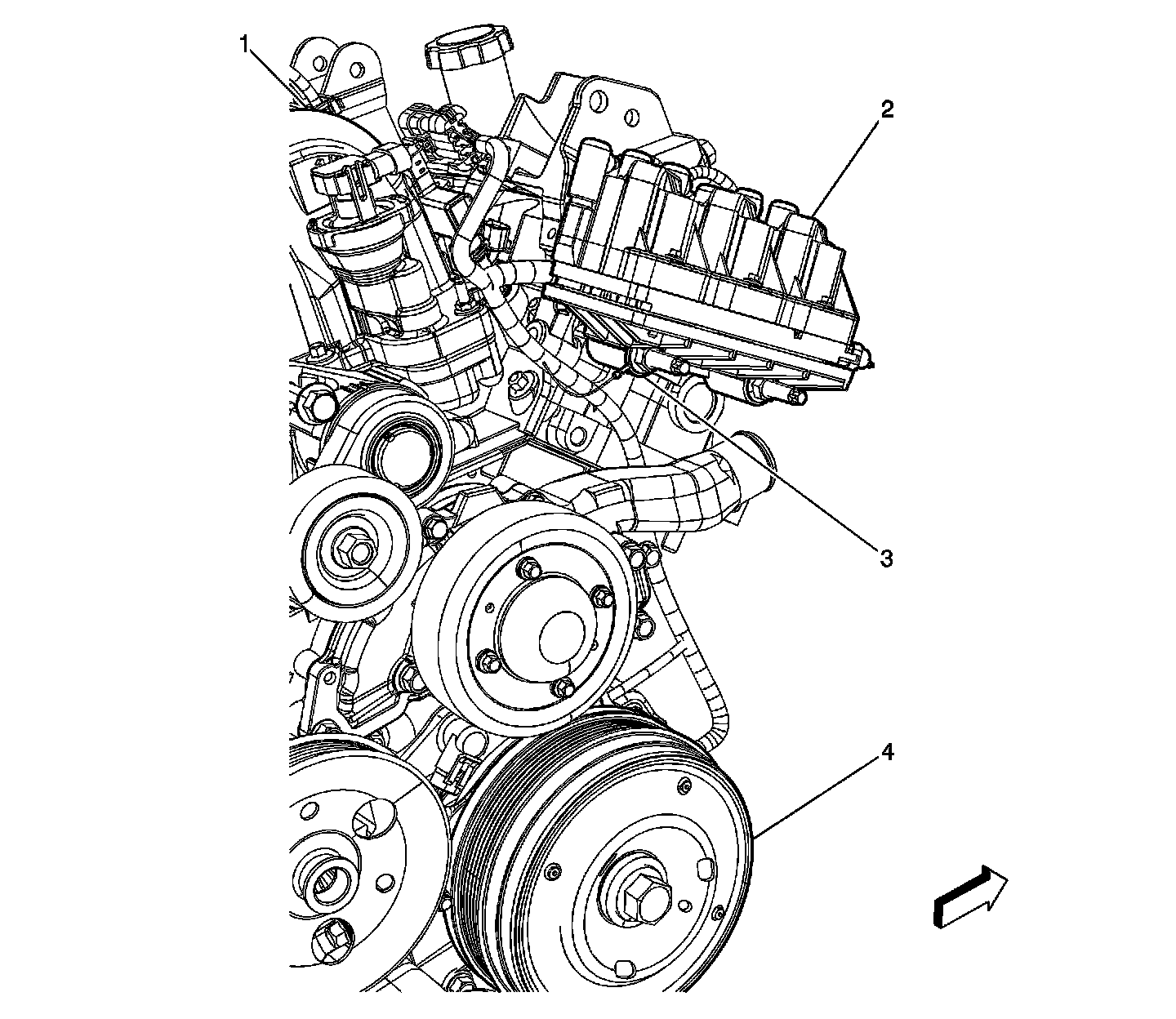 1
2
3
4