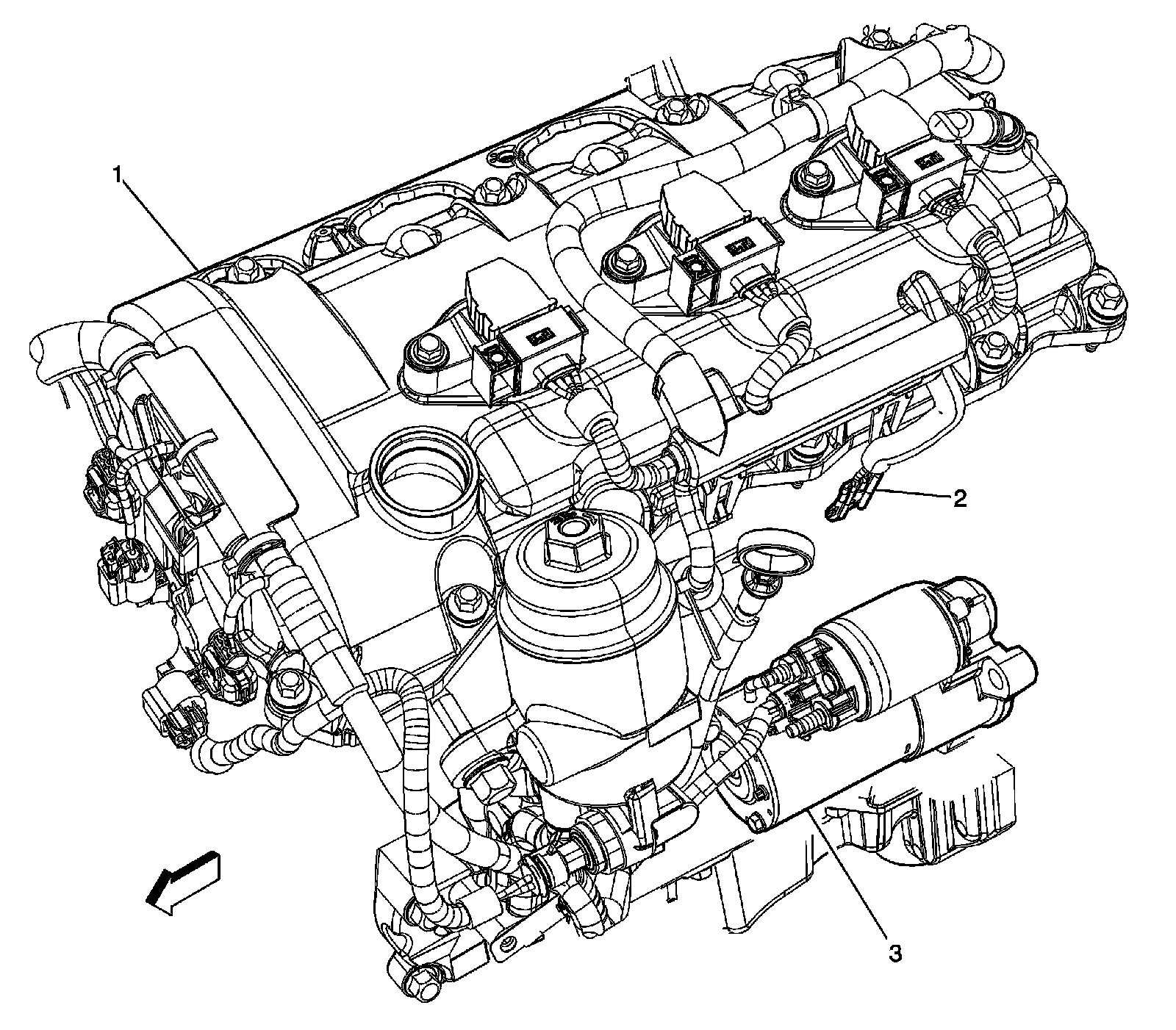 1
2
3