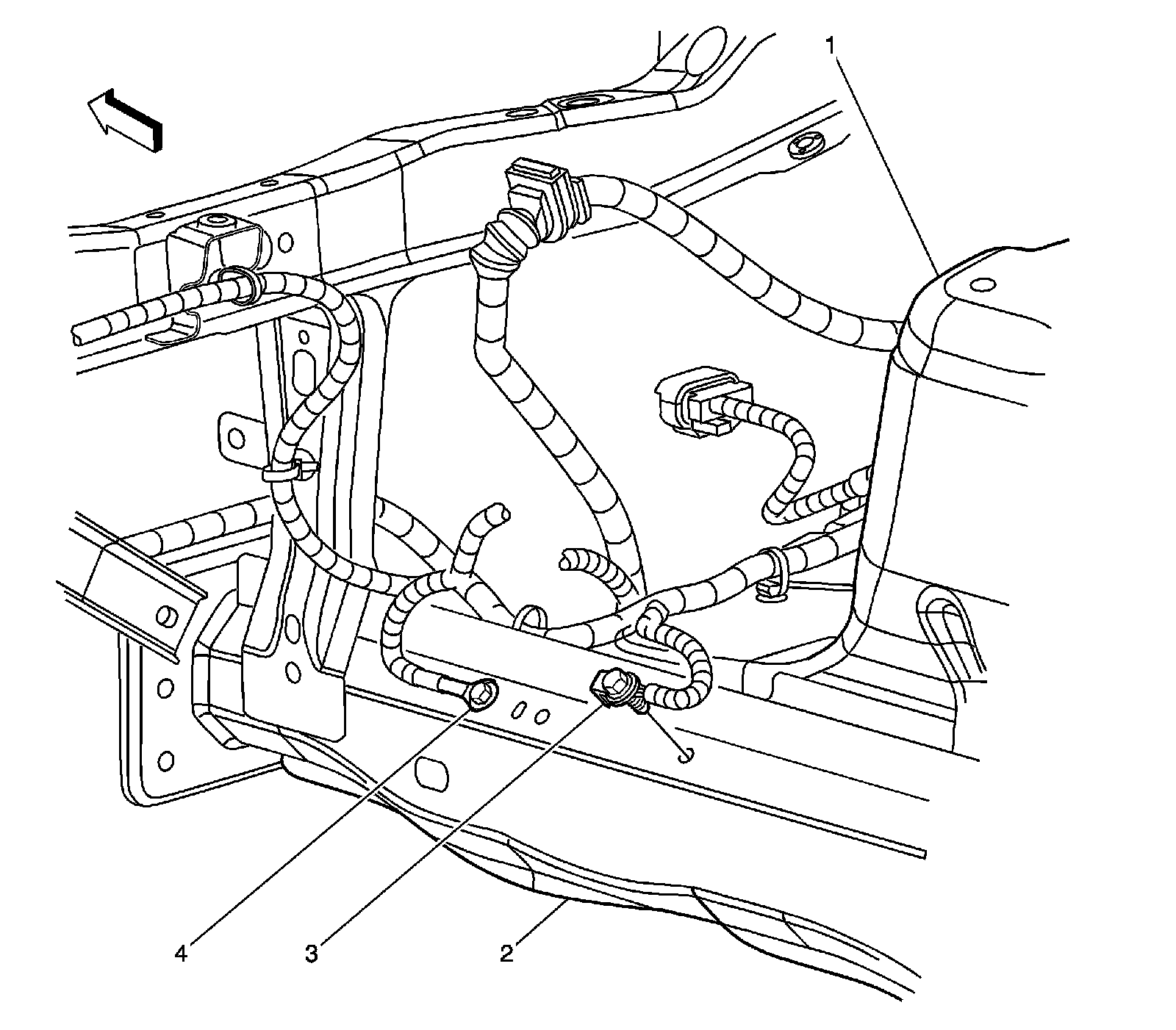 1

4

3

2