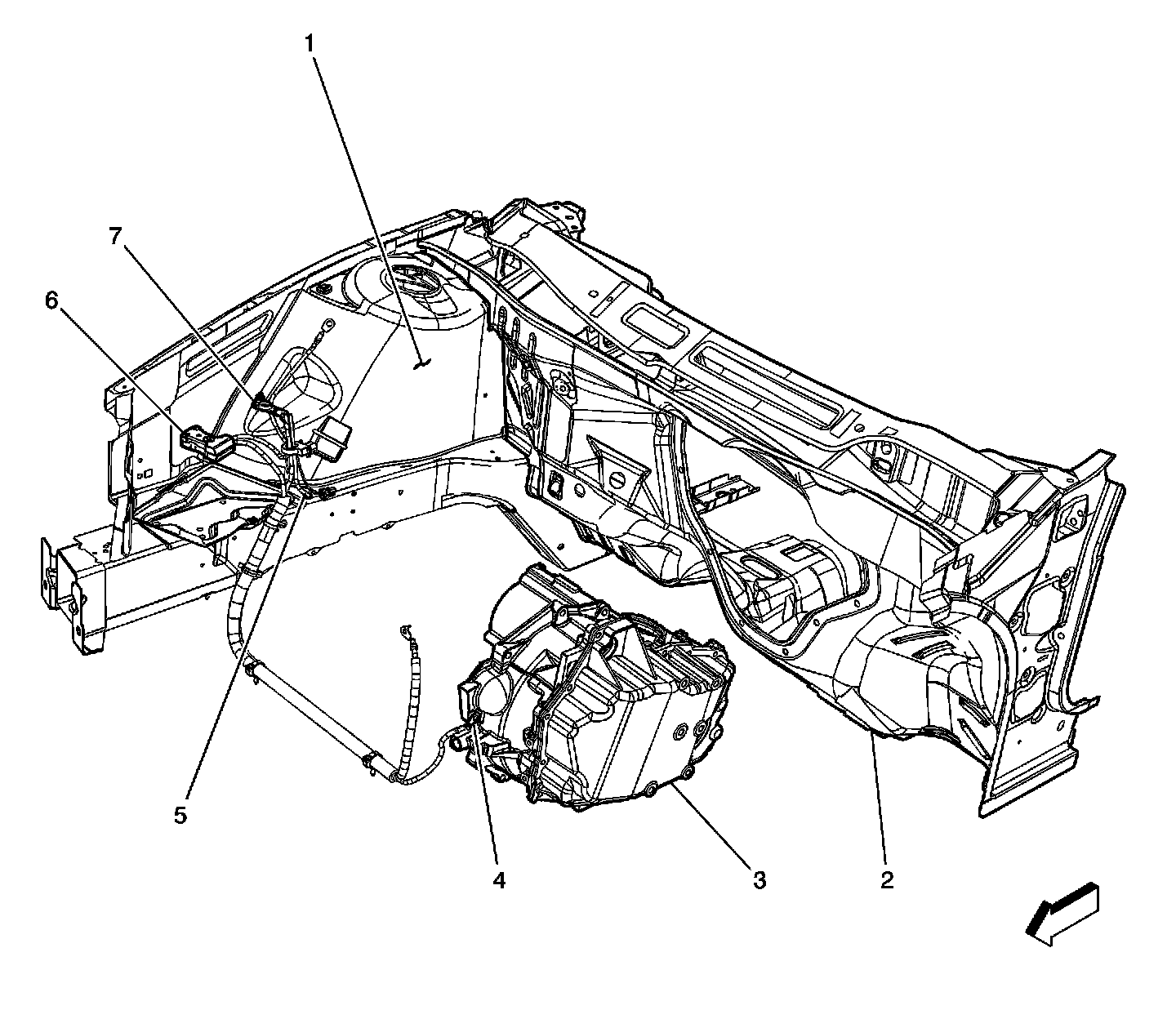 1
7
6
5
4
3
2