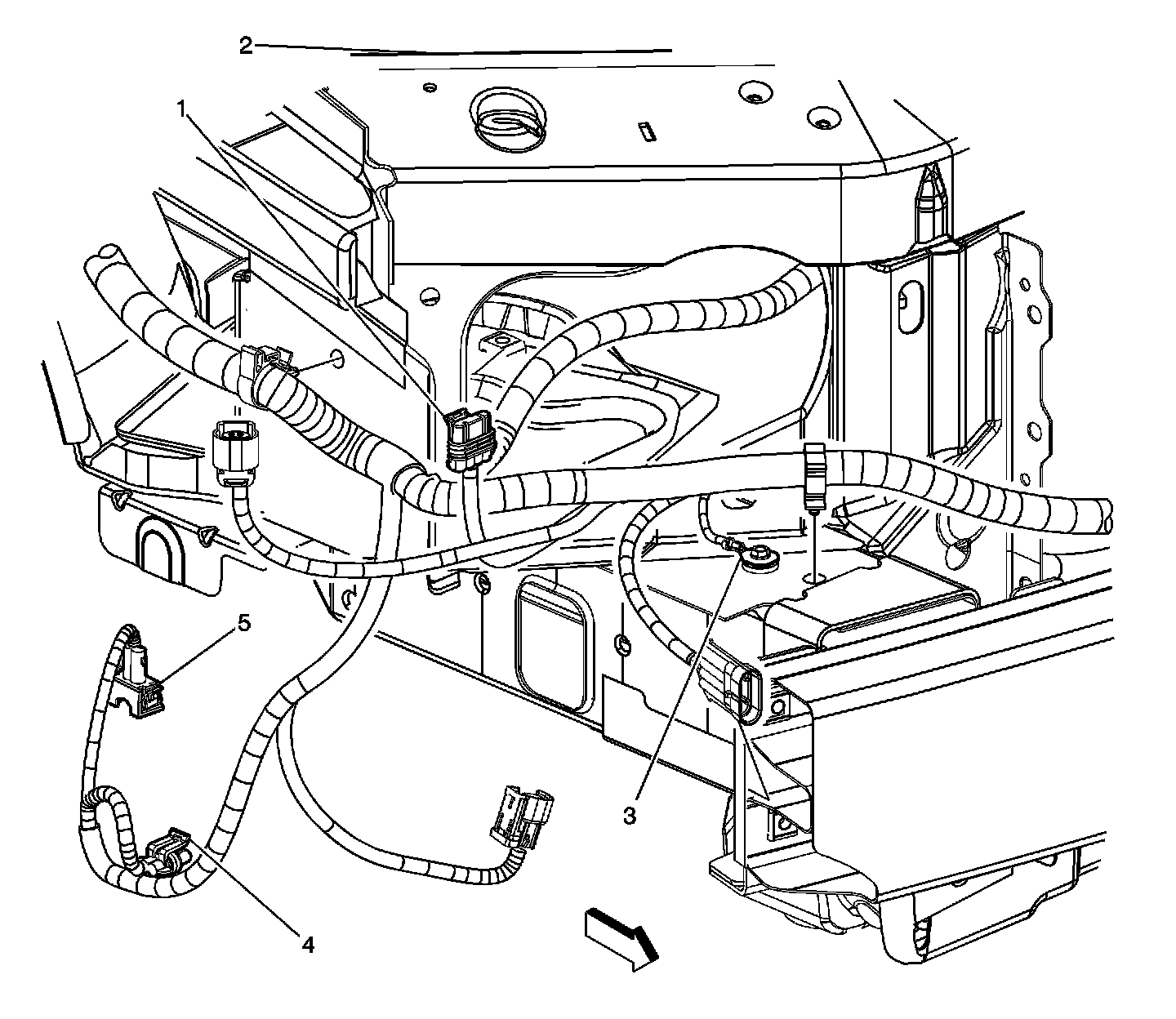 2
1
5
3
4