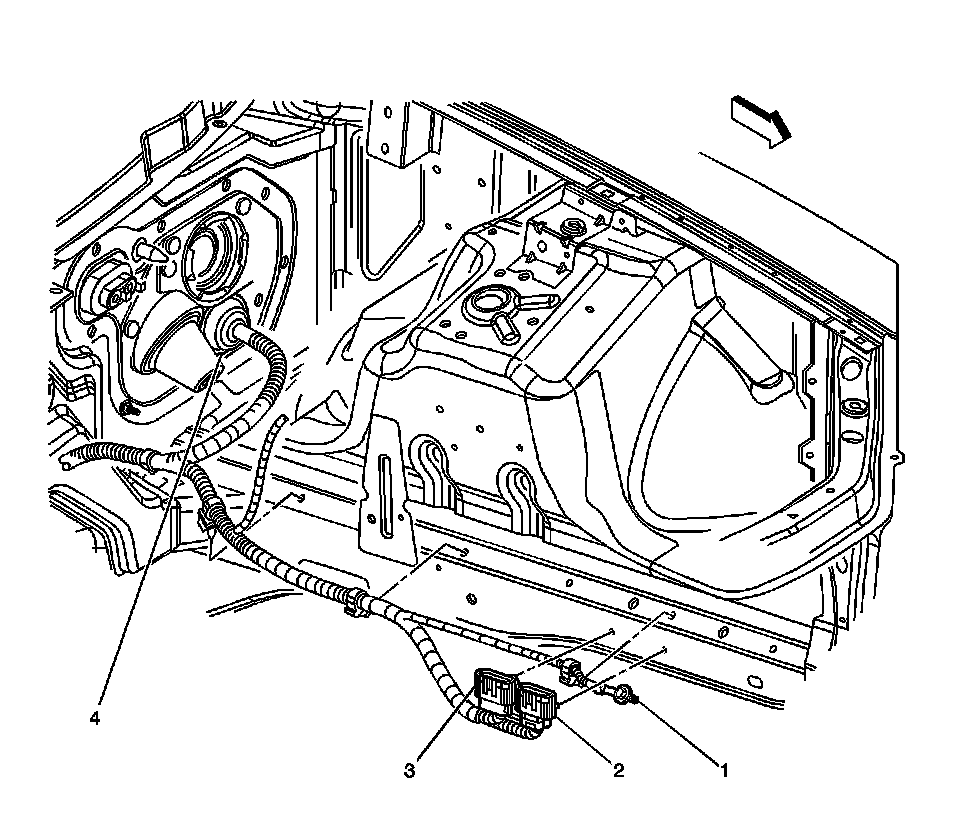 4

3

2

1