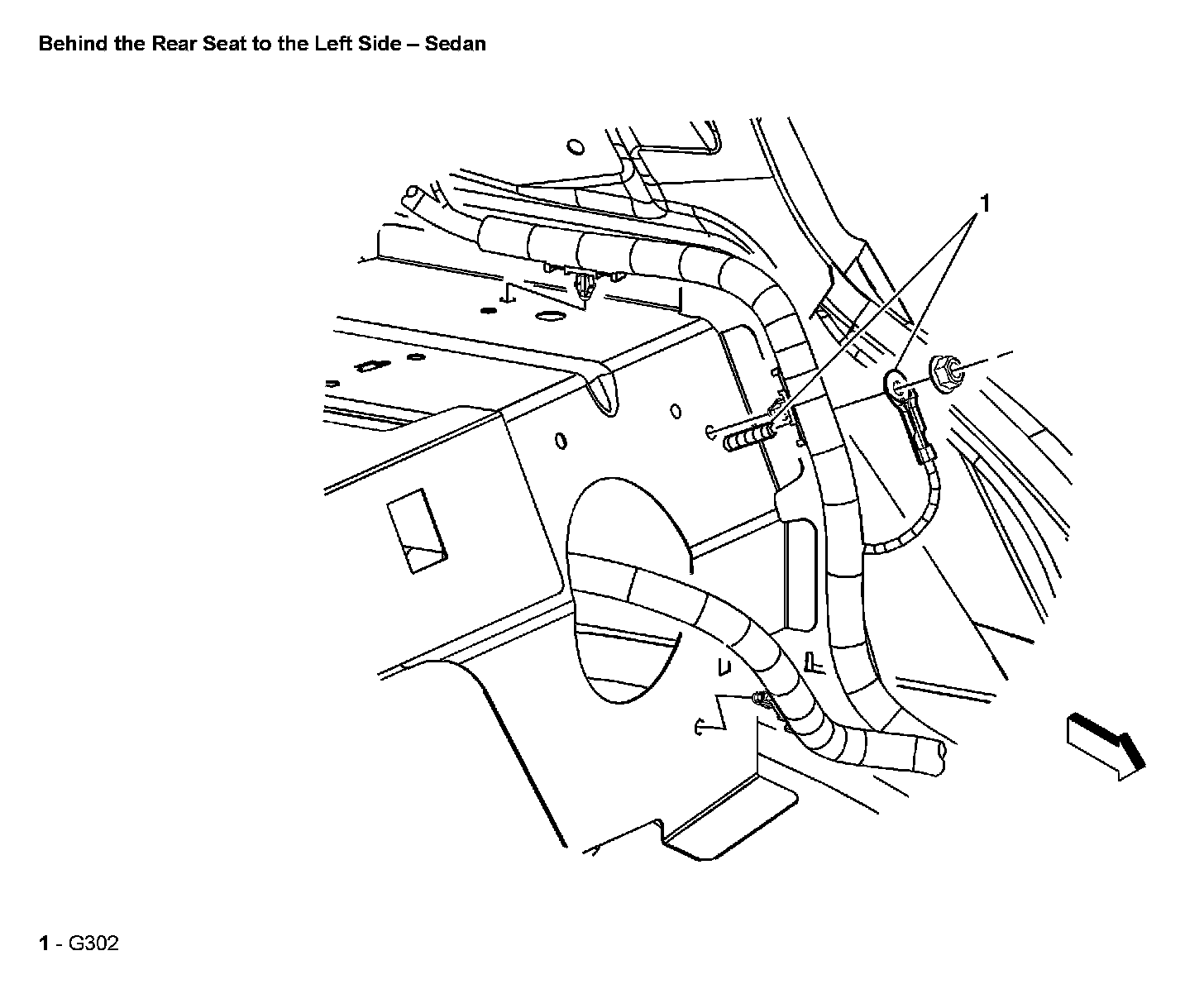 Behind the Rear Seat to the Left Side – Sedan

1

1 - G302