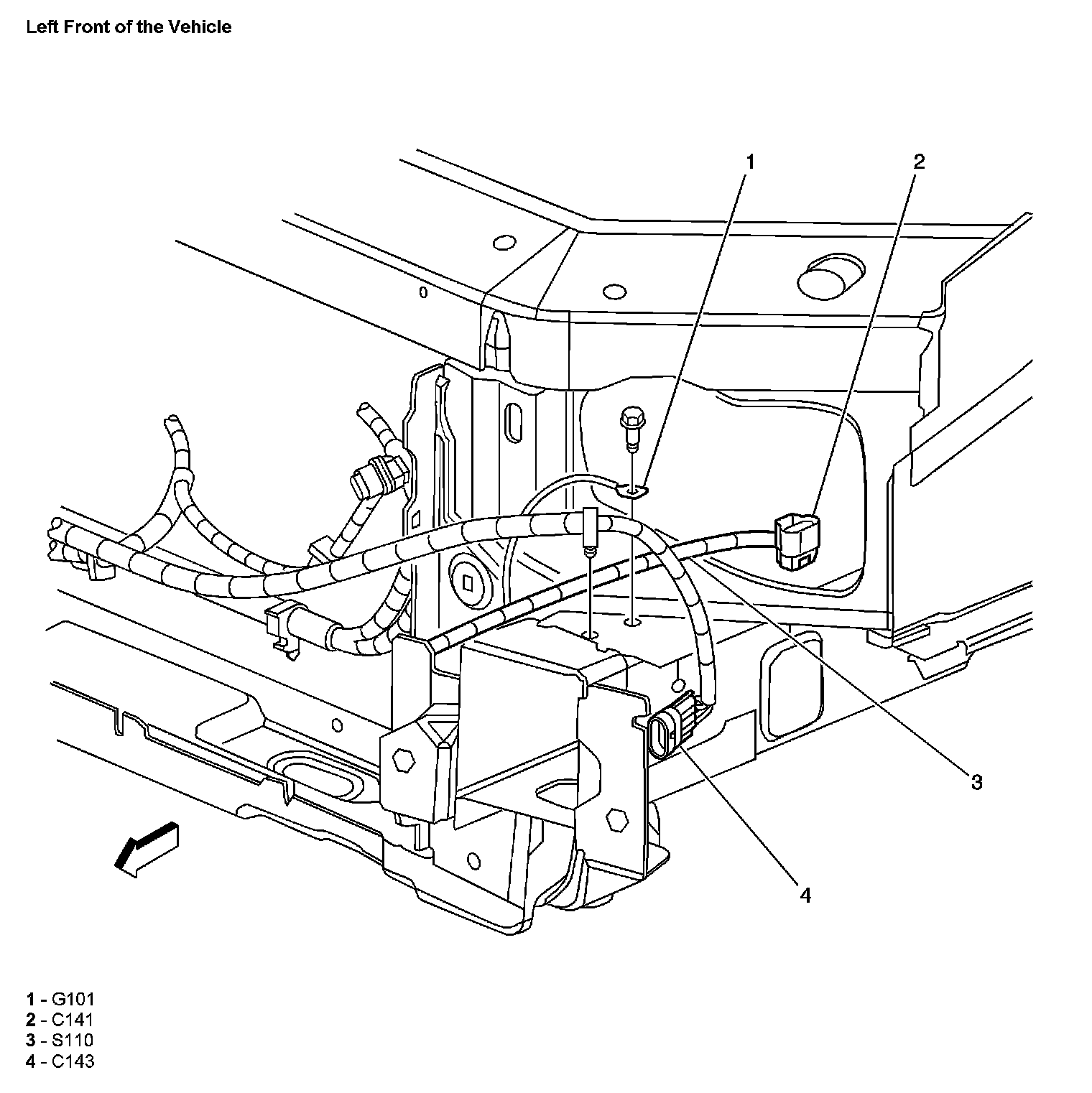 Left Front of the Vehicle

1

2

3

4

1 - G101
2 - C141
3 - S110
4 - C143