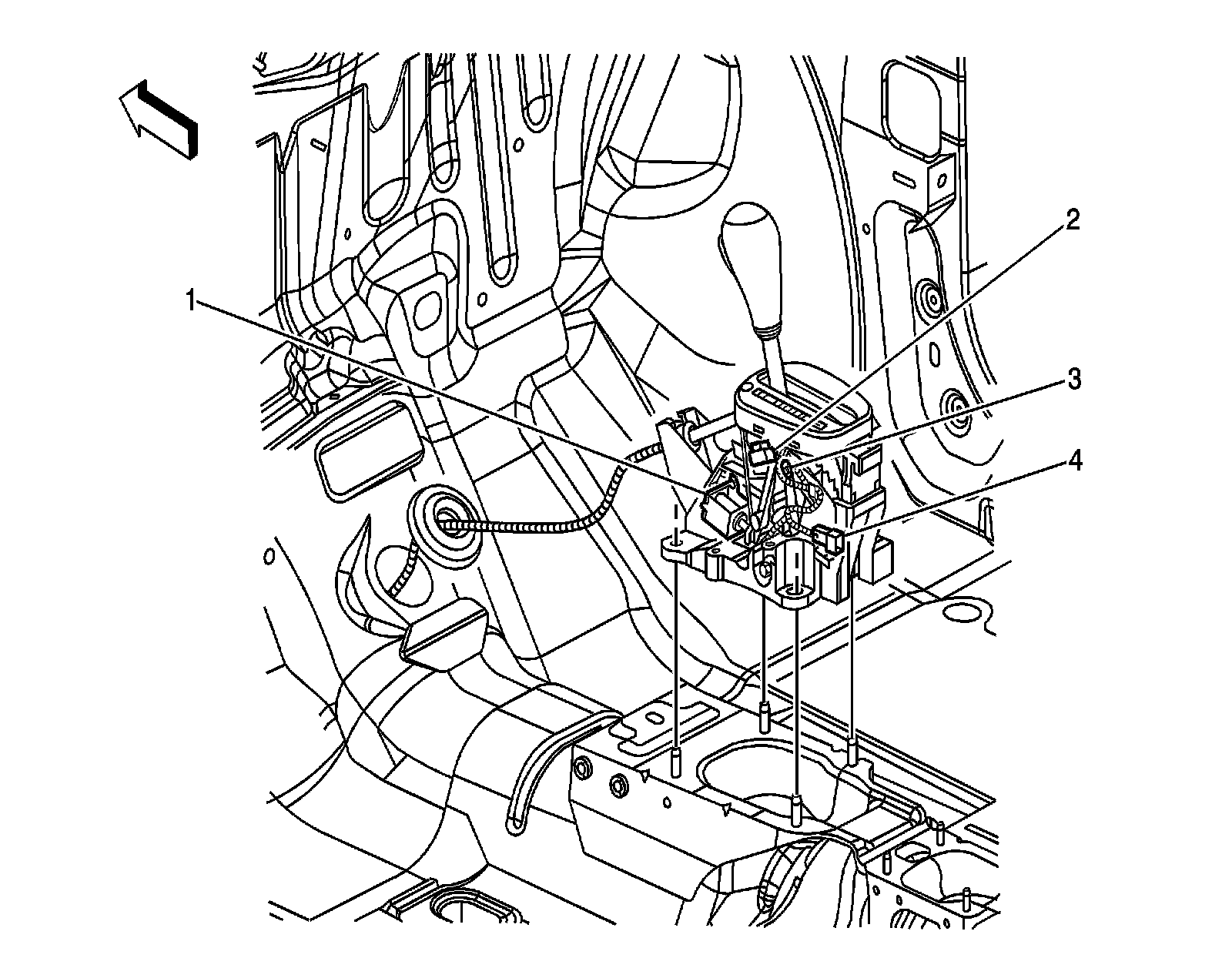 1
2
3
4