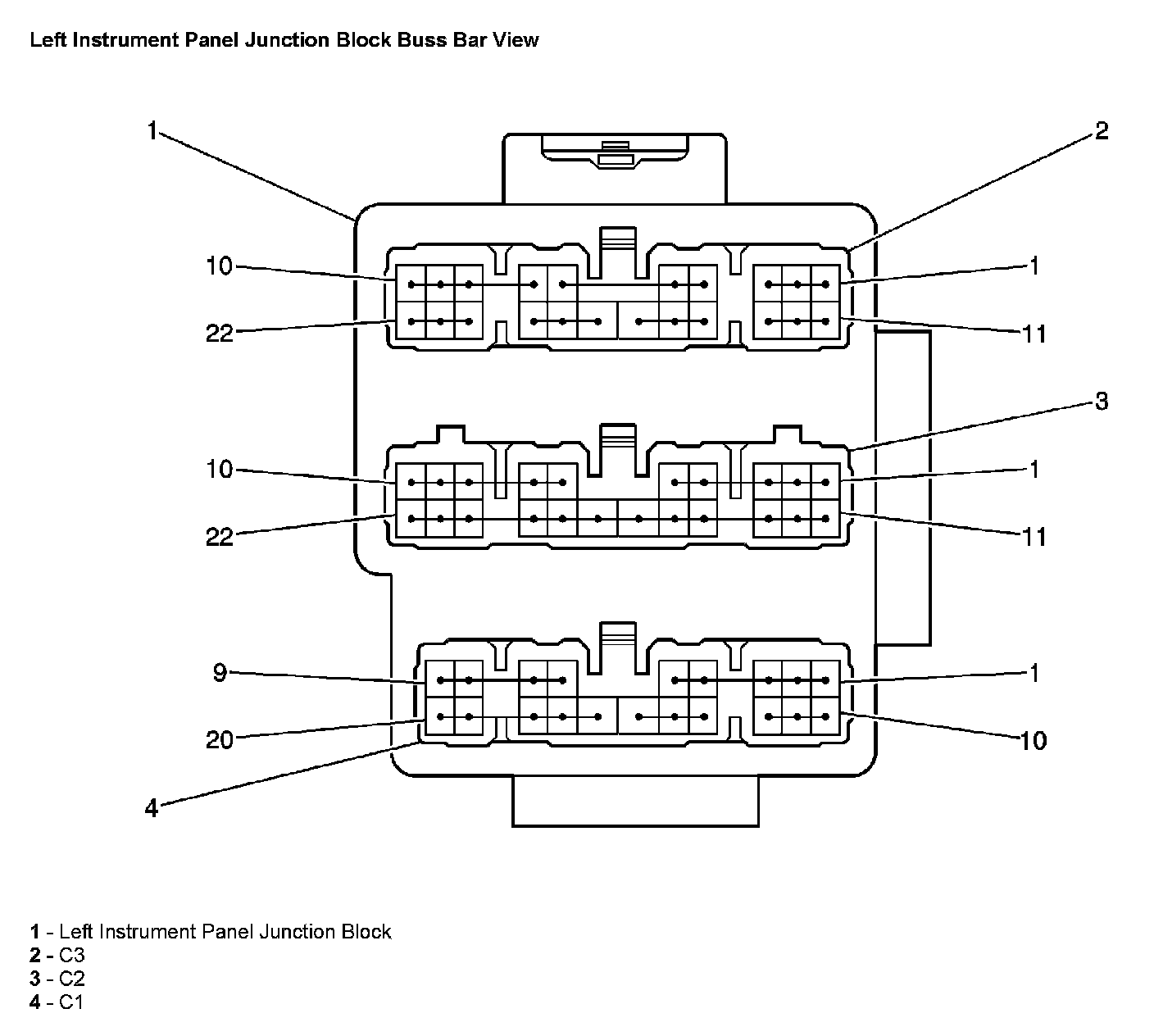 Left Instrument Panel Junction Block Buss Bar View

1

2

10

1

22

11

3

10

1

22

11

9

1

20

10

4

1 - Left Instrument Panel Junction Block
2 - C3
3 - C2
4 - C1