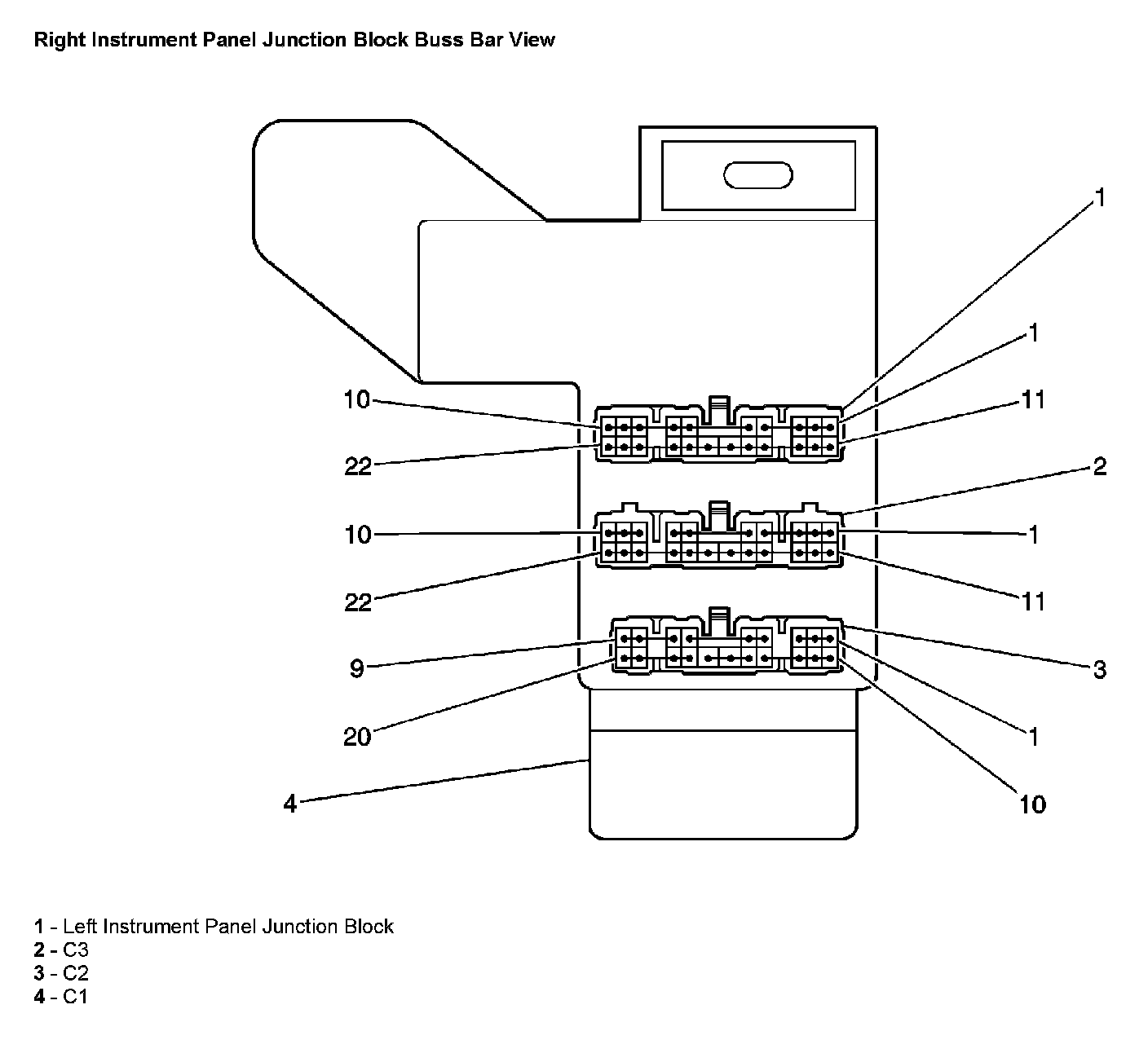 Right Instrument Panel Junction Block Buss Bar View

1

1

10

11

22

2

10

1

22

11

9

3

20

1

4

10

1 - Left Instrument Panel Junction Block
2 - C3
3 - C2
4 - C1