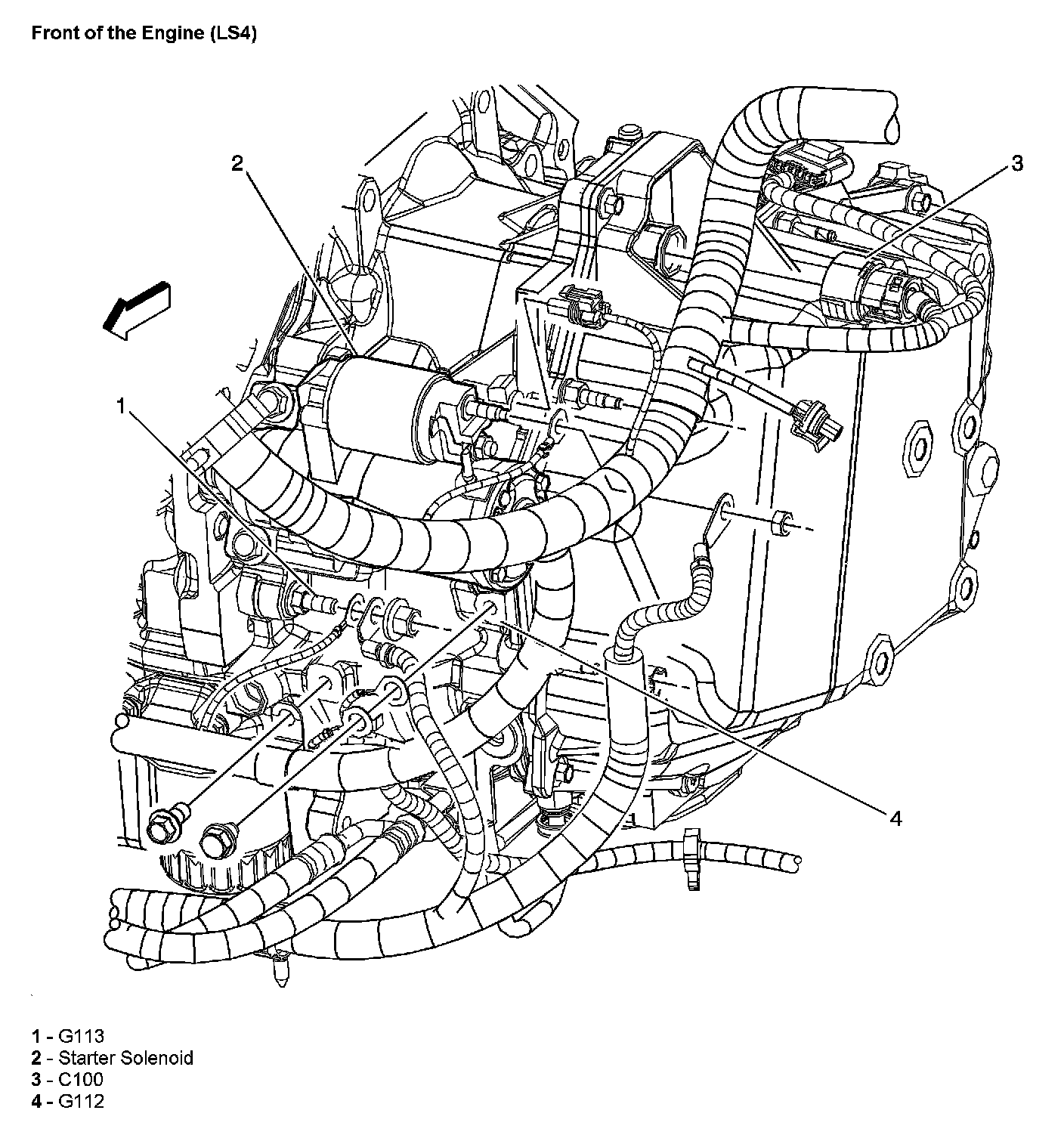 Front of the Engine (LS4)

2

3

1

4

1 - G113
2 - Starter Solenoid
3 - C100
4 - G112