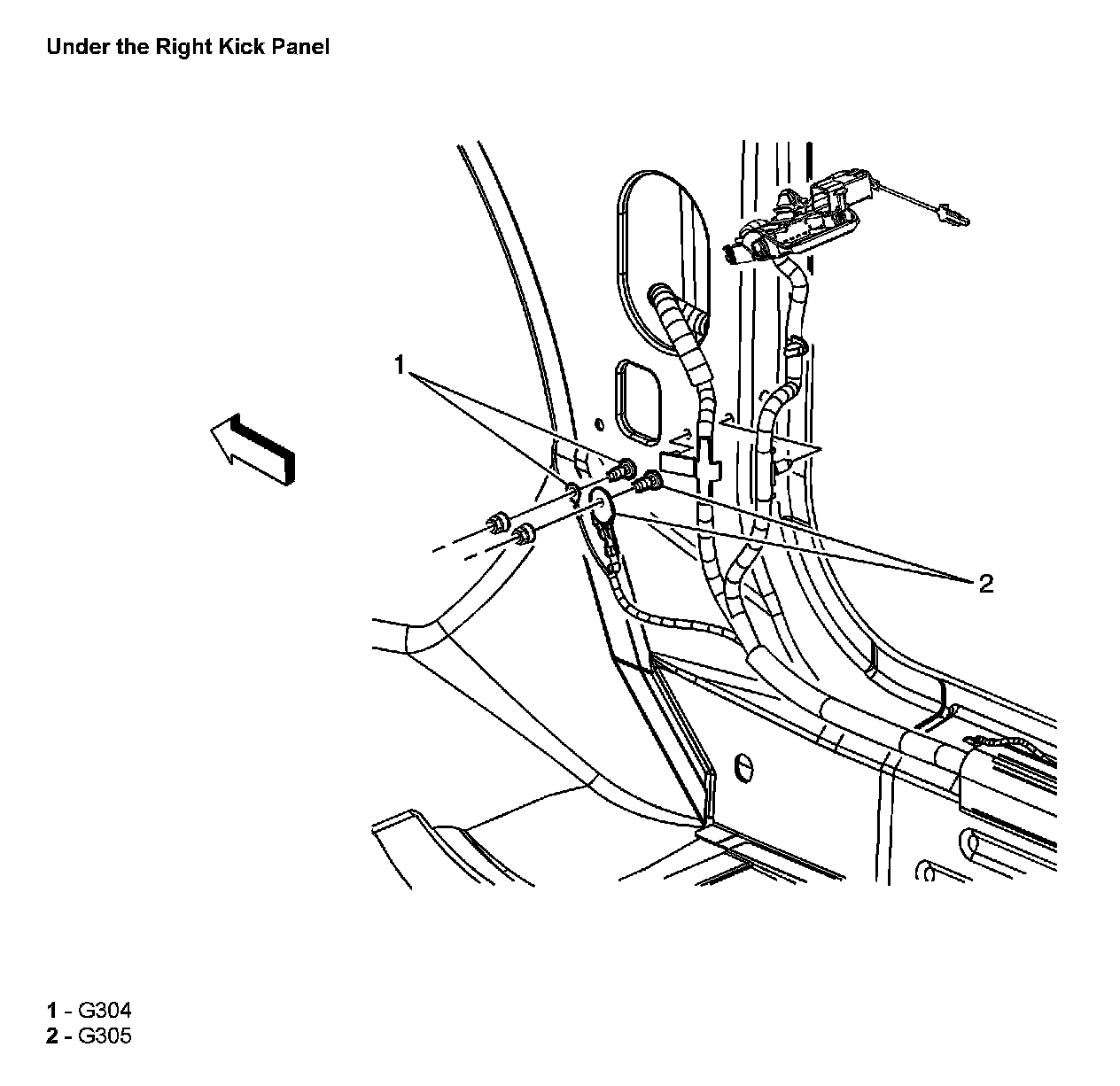 Under the Right Kick Panel

1

2

1 - G304
2 - G305