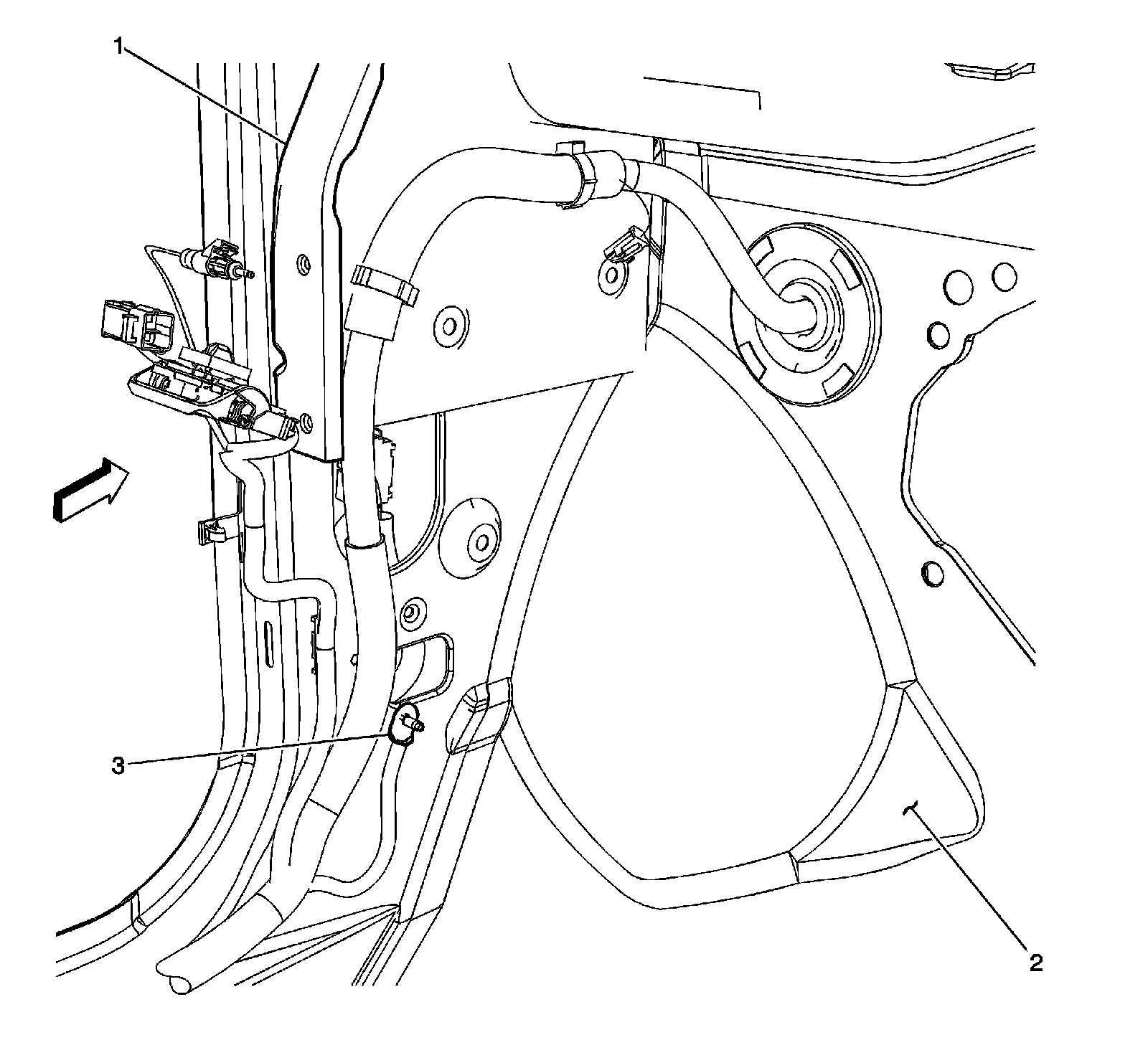 1
3
2