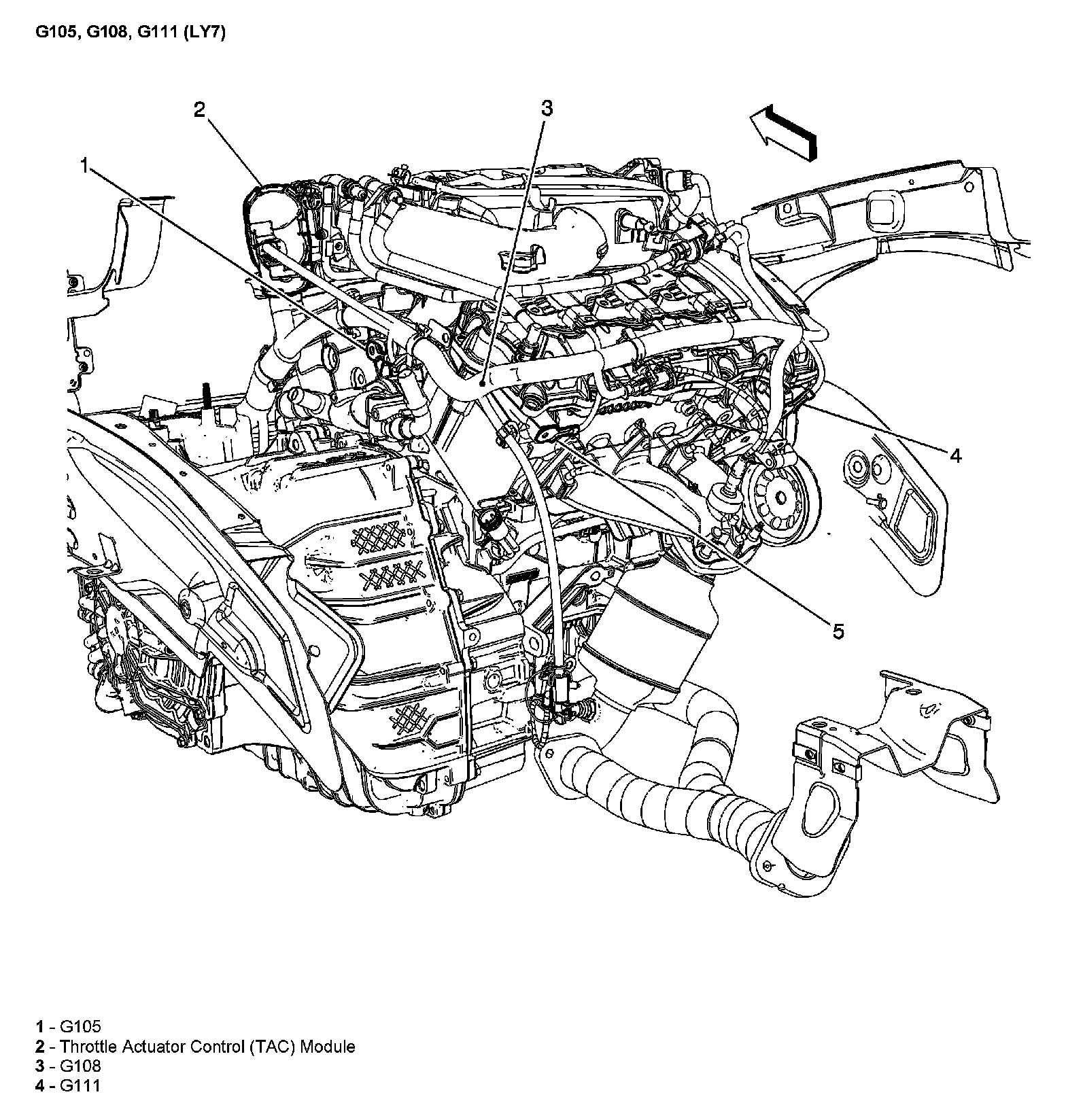 G105, G108, G111 (LY7)

2

3

1

4

5

1 - G105
2 - Throttle Actuator Control (TAC) Module
3 - G108
4 - G111