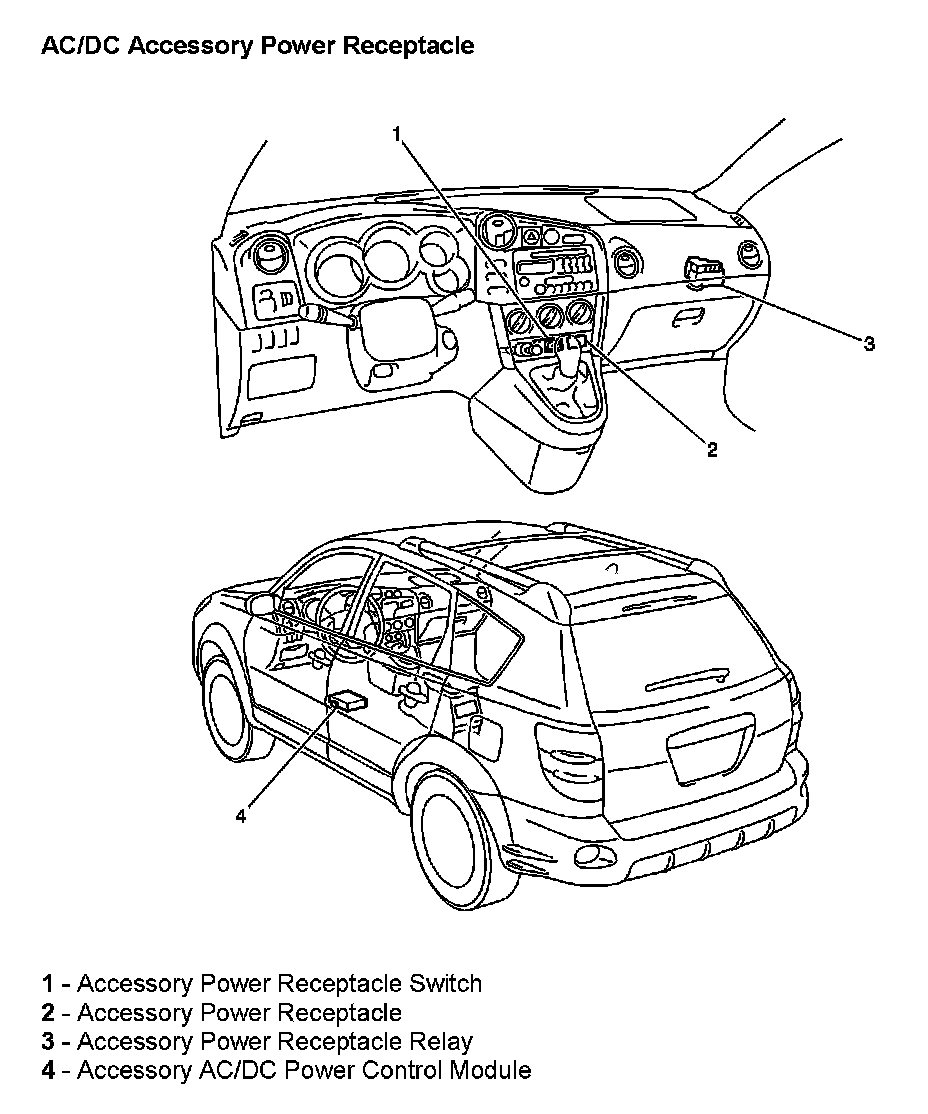 AC/DC Accessory Power Receptacle

1

3

2

4

1 - Accessory Power Receptacle Switch
2 - Accessory Power Receptacle
3 - Accessory Power Receptacle Relay
4 - Accessory AC/DC Power Control Module