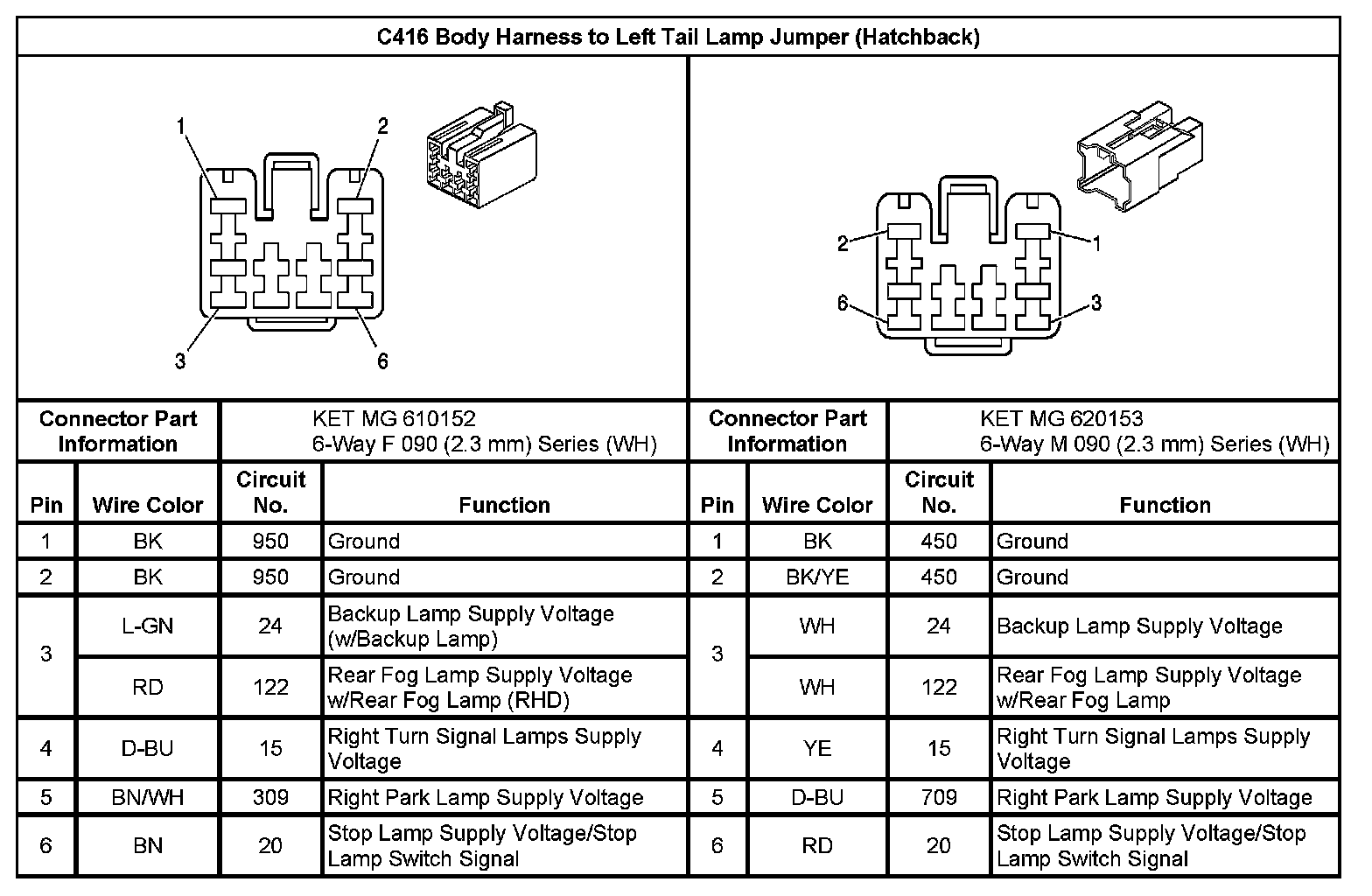 C416 Body Harness to Left Tail Lamp Jumper (Hatchback)

1
2
3
6

2
1
6
3

| Connector Part Information | KET MG 610152 6-Way F 090 (2.3 mm) Series (WH) |
|---|---|

| Pin | Wire Color | Circuit No. | Function |
|---|---|---|---|
| 1 | BK | 950 | Ground |
| 2 | BK | 950 | Ground |
| 3 | L-GN | 24 | Backup Lamp Supply Voltage (w/Backup Lamp) |
| 3 | RD | 122 | Rear Fog Lamp Supply Voltage w/Rear Fog Lamp (RHD) |
| 4 | D-BU | 15 | Right Turn Signal Lamps Supply Voltage |
| 5 | BN/WH | 309 | Right Park Lamp Supply Voltage |
| 6 | BN | 20 | Stop Lamp Supply Voltage/Stop Lamp Switch Signal |

| Connector Part Information | KET MG 620153 6-Way M 090 (2.3 mm) Series (WH) |
|---|---|

| Pin | Wire Color | Circuit No. | Function |
|---|---|---|---|
| 1 | BK | 450 | Ground |
| 2 | BK/YE | 450 | Ground |
| 3 | WH | 24 | Backup Lamp Supply Voltage |
| 3 | WH | 122 | Rear Fog Lamp Supply Voltage w/Rear Fog Lamp |
| 4 | YE | 15 | Right Turn Signal Lamps Supply Voltage |
| 5 | D-BU | 709 | Right Park Lamp Supply Voltage |
| 6 | RD | 20 | Stop Lamp Supply Voltage/Stop Lamp Switch Signal |