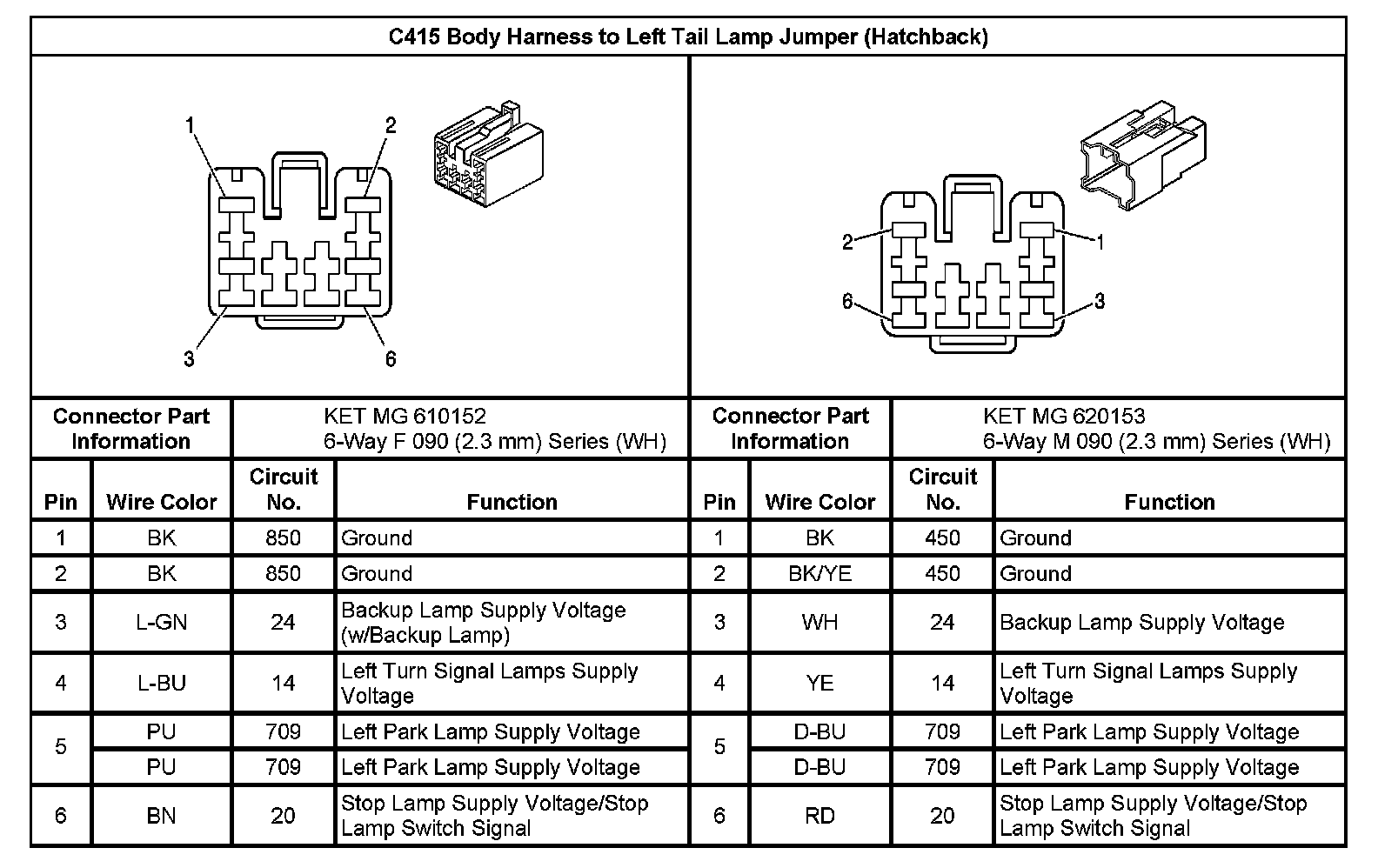 C415 Body Harness to Left Tail Lamp Jumper (Hatchback)

1 2 3 6

2 1 6 3

| Connector Part Information | KET MG 610152 6-Way F 090 (2.3 mm) Series (WH) |
|---|---|

| Pin | Wire Color | Circuit No. | Function |
|---|---|---|---|
| 1 | BK | 850 | Ground |
| 2 | BK | 850 | Ground |
| 3 | L-GN | 24 | Backup Lamp Supply Voltage (w/Backup Lamp) |
| 4 | L-BU | 14 | Left Turn Signal Lamps Supply Voltage |
| 5 | PU | 709 | Left Park Lamp Supply Voltage |
|  | PU | 709 | Left Park Lamp Supply Voltage |
| 6 | BN | 20 | Stop Lamp Supply Voltage/Stop Lamp Switch Signal |

| Connector Part Information | KET MG 620153 6-Way M 090 (2.3 mm) Series (WH) |
|---|---|

| Pin | Wire Color | Circuit No. | Function |
|---|---|---|---|
| 1 | BK | 450 | Ground |
| 2 | BK/YE | 450 | Ground |
| 3 | WH | 24 | Backup Lamp Supply Voltage |
| 4 | YE | 14 | Left Turn Signal Lamps Supply Voltage |
| 5 | D-BU | 709 | Left Park Lamp Supply Voltage |
|  | D-BU | 709 | Left Park Lamp Supply Voltage |
| 6 | RD | 20 | Stop Lamp Supply Voltage/Stop Lamp Switch Signal |