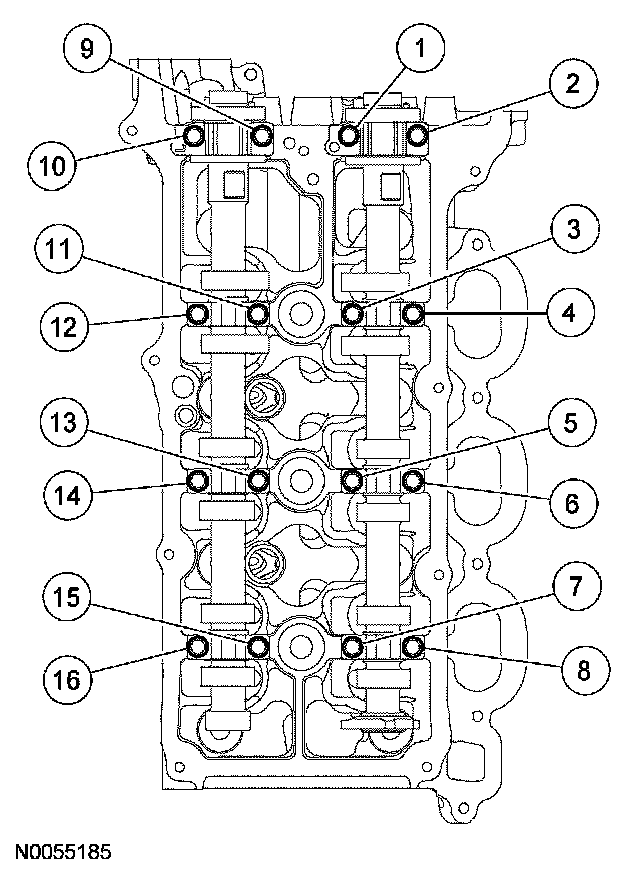 9
1
2
10
11
3
12
4
13
5
14
6
15
7
16
8
N0055185