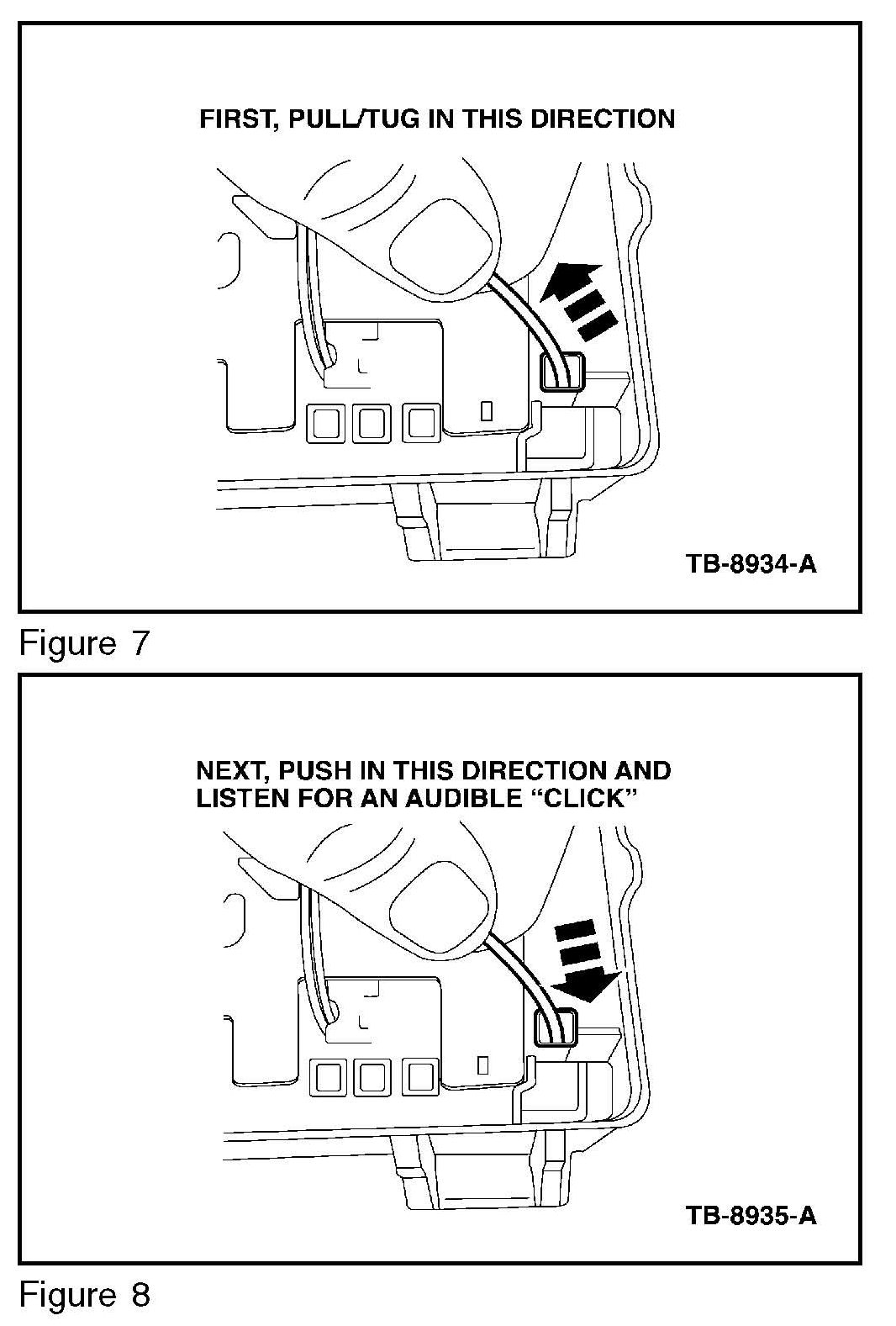 FIRST, PULL/TUG IN THIS DIRECTION

TB-8934-A

Figure 7

NEXT, PUSH IN THIS DIRECTION AND LISTEN FOR AN AUDIBLE “CLICK”

TB-8935-A

Figure 8