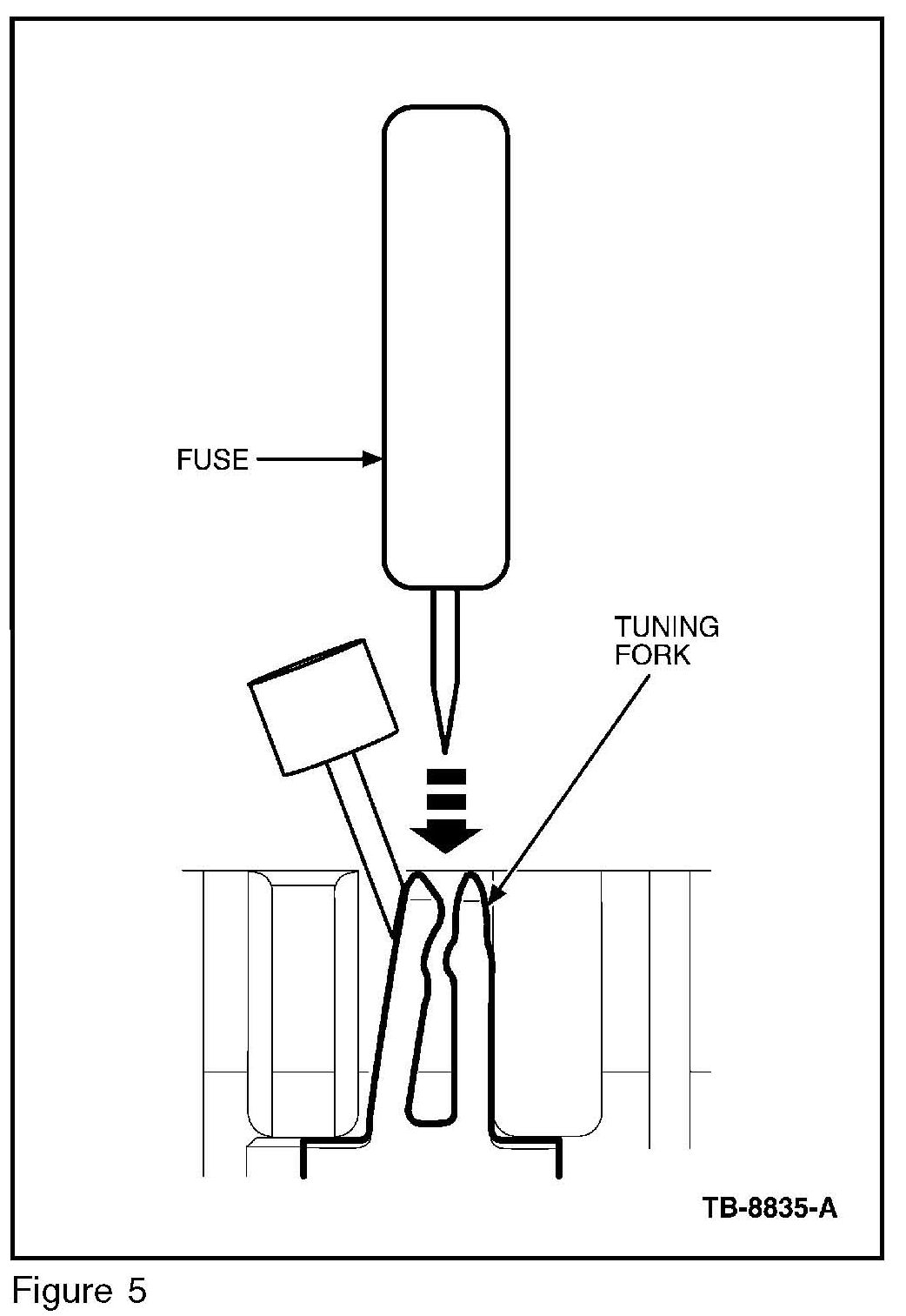 FUSE

TUNING FORK

TB-8835-A

Figure 5