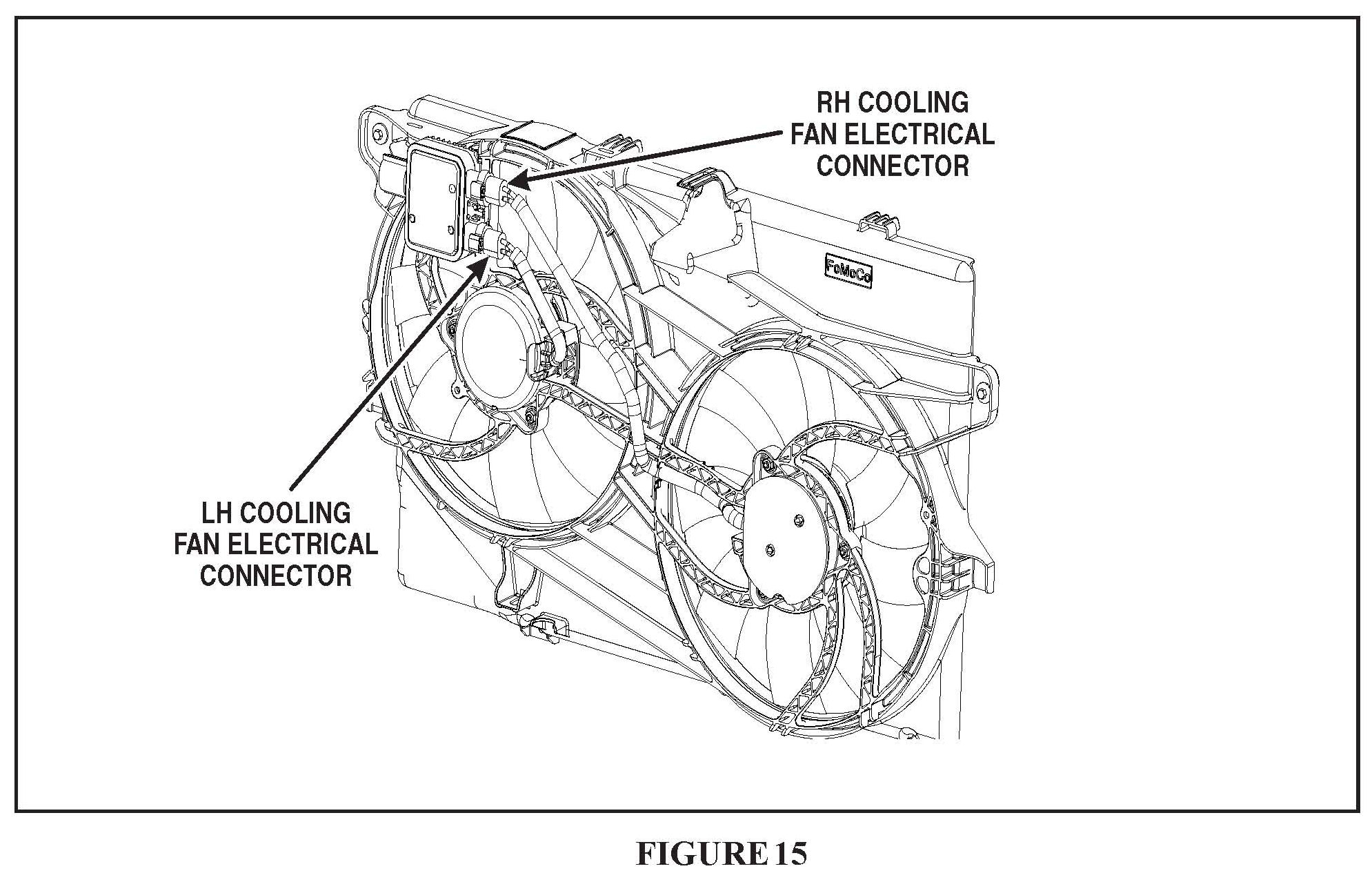 RH COOLING
FAN ELECTRICAL
CONNECTOR

FoMoCo

LH COOLING
FAN ELECTRICAL
CONNECTOR

FIGURE 15