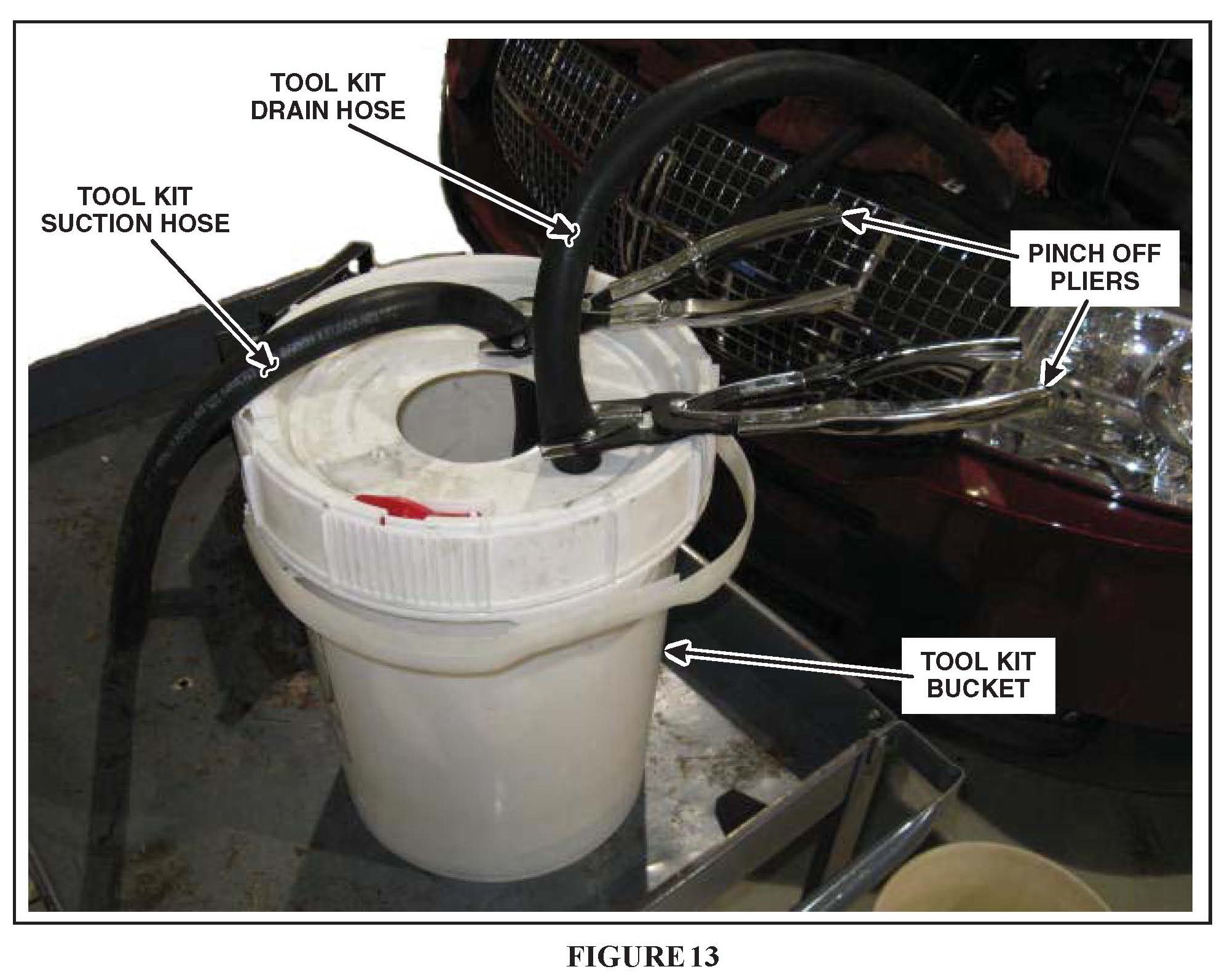 TOOL KIT DRAIN HOSE

TOOL KIT SUCTION HOSE

PINCH OFF PLIERS

TOOL KIT BUCKET

FIGURE 13