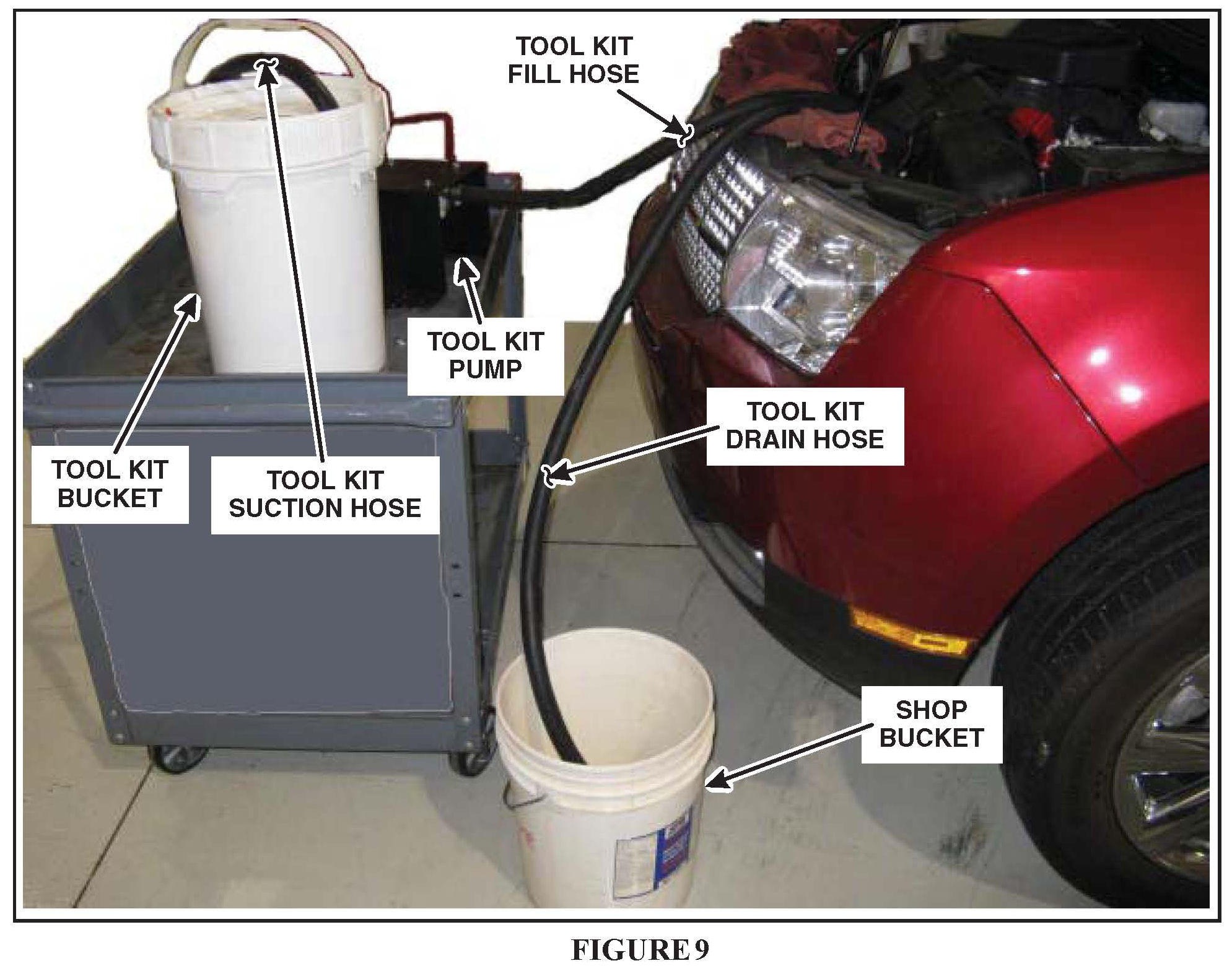 TOOL KIT
FILL HOSE

TOOL KIT
PUMP

TOOL KIT
DRAIN HOSE

TOOL KIT
BUCKET

TOOL KIT
SUCTION HOSE

SHOP
BUCKET

FIGURE 9