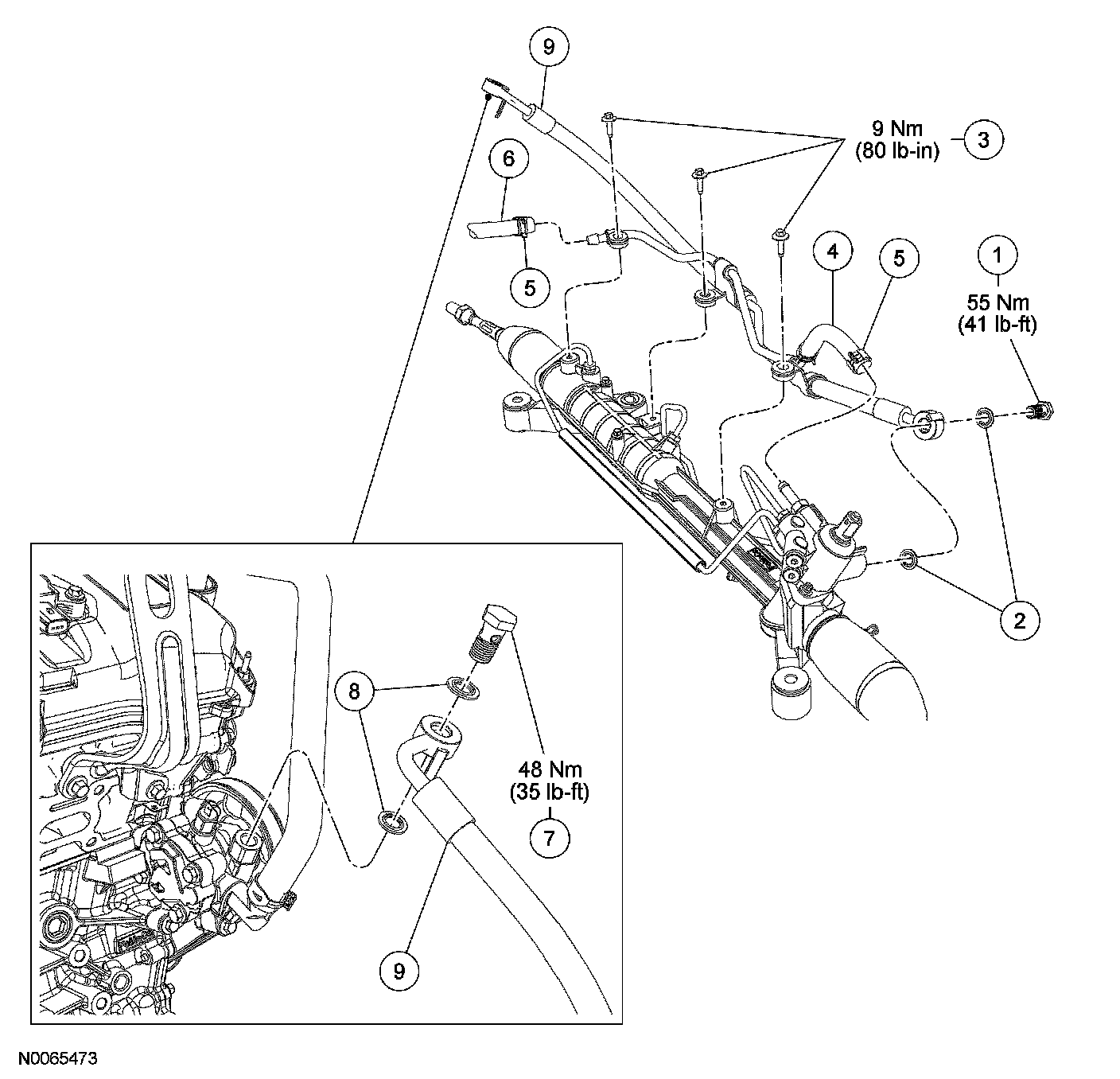 9

9 Nm
(80 lb-in)
3

6

5

4

5

1
55 Nm
(41 lb-ft)

2

8

48 Nm
(35 lb-ft)
7

9

N0065473