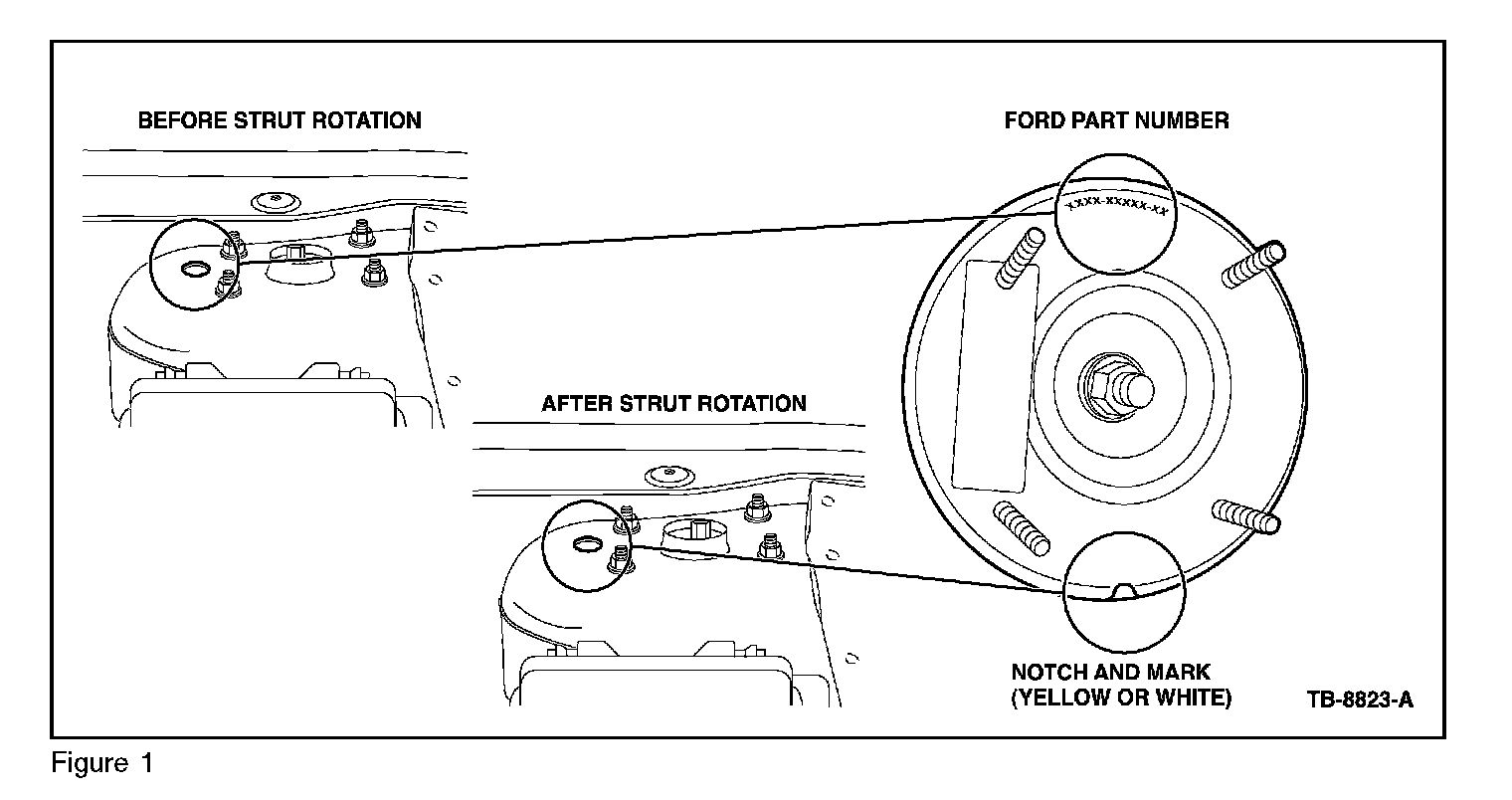 BEFORE STRUT ROTATION

FORD PART NUMBER

XXXX-XXXXX-XX

AFTER STRUT ROTATION

NOTCH AND MARK (YELLOW OR WHITE)

TB-8823-A

Figure 1