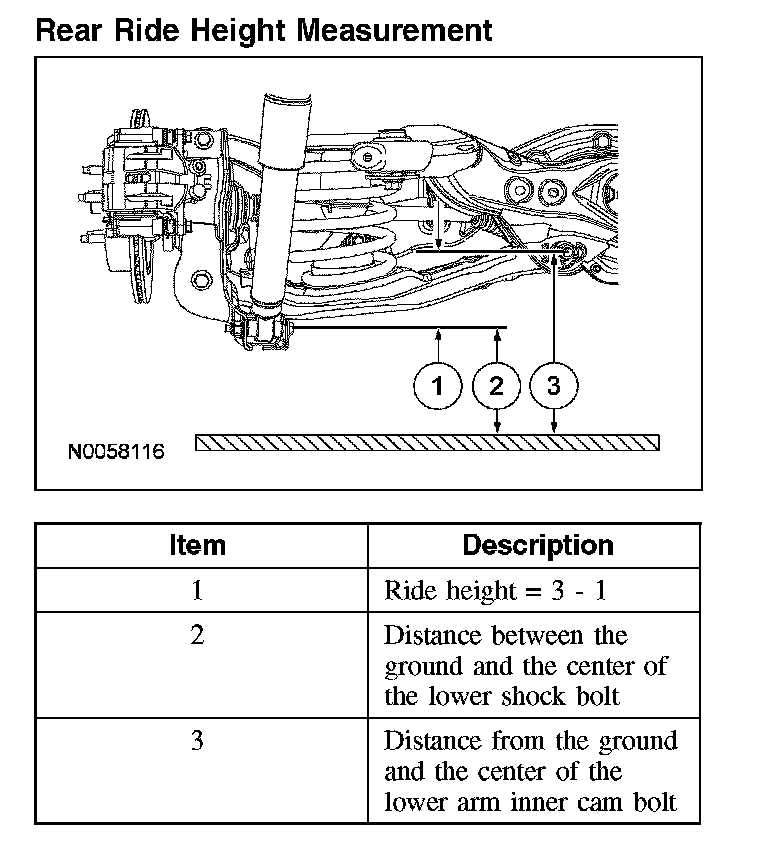 Rear Ride Height Measurement

1 2 3

N0058116

| Item | Description |
|---|---|
| 1 | Ride height = 3 - 1 |
| 2 | Distance between the ground and the center of the lower shock bolt |
| 3 | Distance from the ground and the center of the lower arm inner cam bolt |