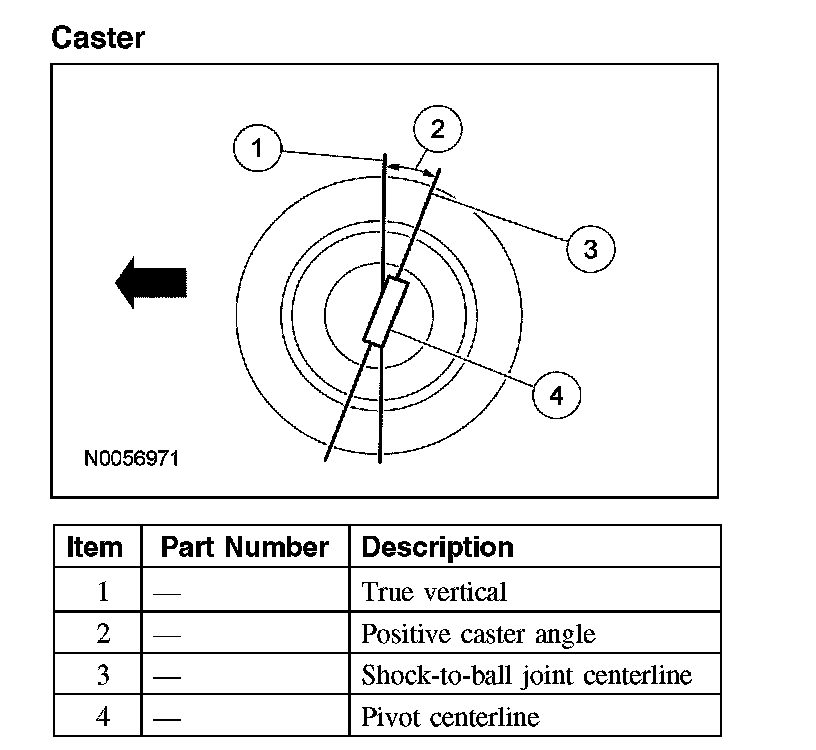 Caster

1
2
3
4
N0056971

| Item | Part Number | Description |
|---|---|---|
| 1 | — | True vertical |
| 2 | — | Positive caster angle |
| 3 | — | Shock-to-ball joint centerline |
| 4 | — | Pivot centerline |