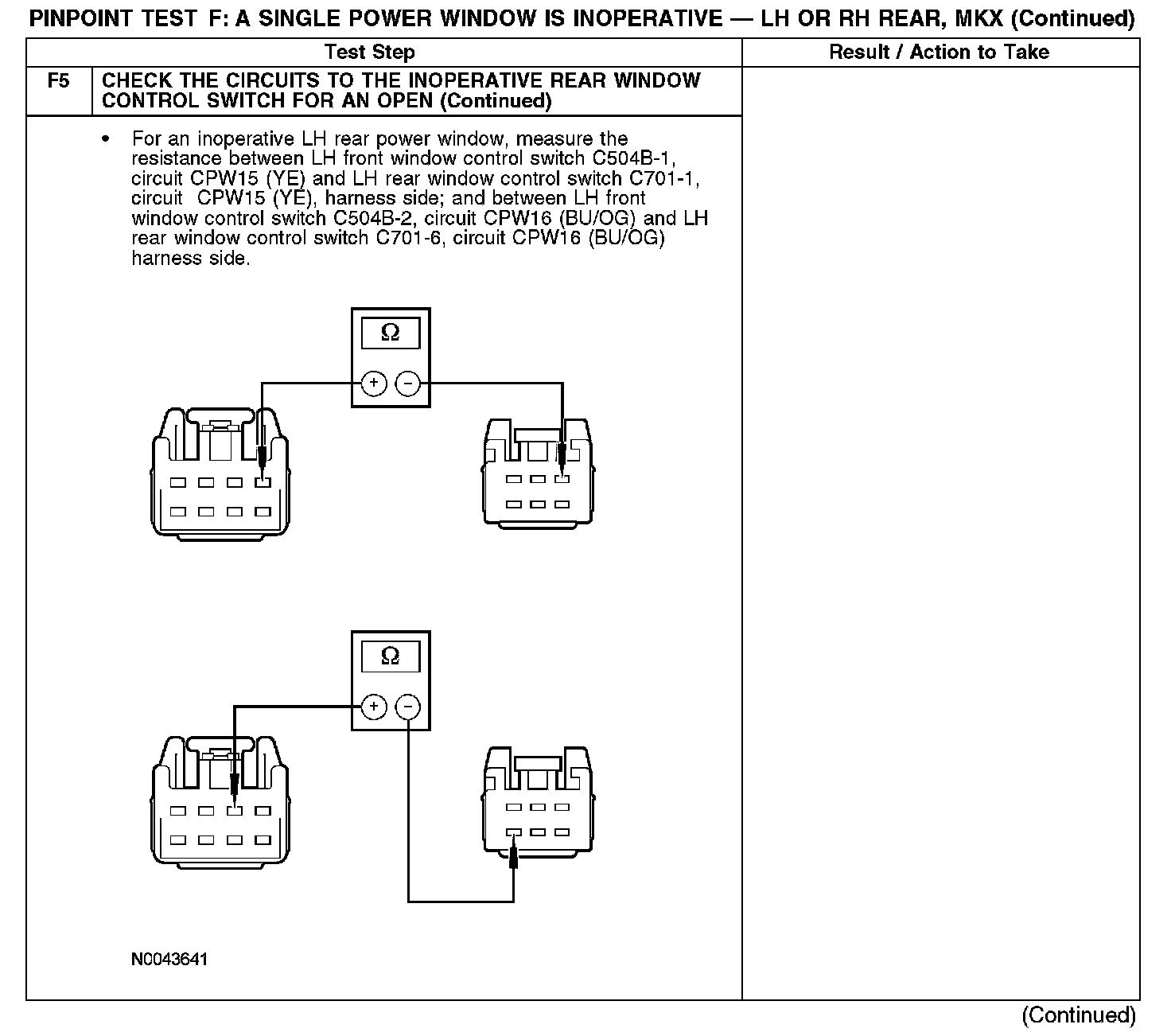 PINPOINT TEST F: A SINGLE POWER WINDOW IS INOPERATIVE — LH OR RH REAR, MKX (Continued)

| Test Step | | Result / Action to Take |
|---|---|---|
| F5 | CHECK THE CIRCUITS TO THE INOPERATIVE REAR WINDOW CONTROL SWITCH FOR AN OPEN (Continued) | |
| | • For an inoperative LH rear power window, measure the resistance between LH front window control switch C504B-1, circuit CPW15 (YE) and LH rear window control switch C701-1, circuit CPW15 (YE), harness side; and between LH front window control switch C504B-2, circuit CPW16 (BU/OG) and LH rear window control switch C701-6, circuit CPW16 (BU/OG) harness side. Ω + − Ω + − N0043641 | |

(Continued)