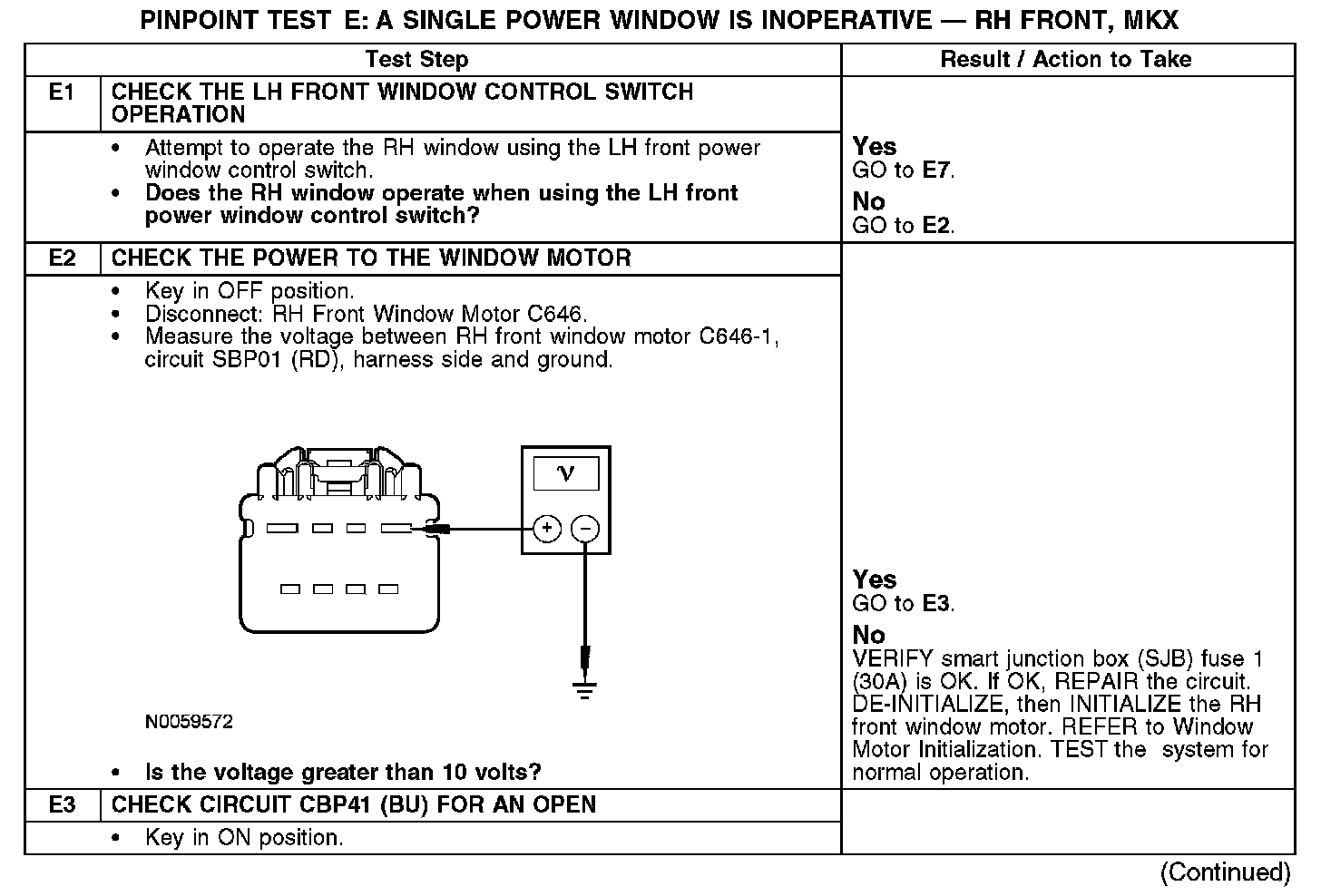 PINPOINT TEST E: A SINGLE POWER WINDOW IS INOPERATIVE — RH FRONT, MKX

| | Test Step | Result / Action to Take |
|---|---|---|
| E1 | CHECK THE LH FRONT WINDOW CONTROL SWITCH OPERATION | |
| | • Attempt to operate the RH window using the LH front power window control switch. • Does the RH window operate when using the LH front power window control switch? | Yes GO to E7. No GO to E2. |
| E2 | CHECK THE POWER TO THE WINDOW MOTOR | |
| | • Key in OFF position. • Disconnect: RH Front Window Motor C646. • Measure the voltage between RH front window motor C646-1, circuit SBP01 (RD), harness side and ground. V + − N0059572 • Is the voltage greater than 10 volts? | Yes GO to E3. No VERIFY smart junction box (SJB) fuse 1 (30A) is OK. If OK, REPAIR the circuit. DE-INITIALIZE, then INITIALIZE the RH front window motor. REFER to Window Motor Initialization. TEST the system for normal operation. |
| E3 | CHECK CIRCUIT CBP41 (BU) FOR AN OPEN | |
| | • Key in ON position. | |

(Continued)