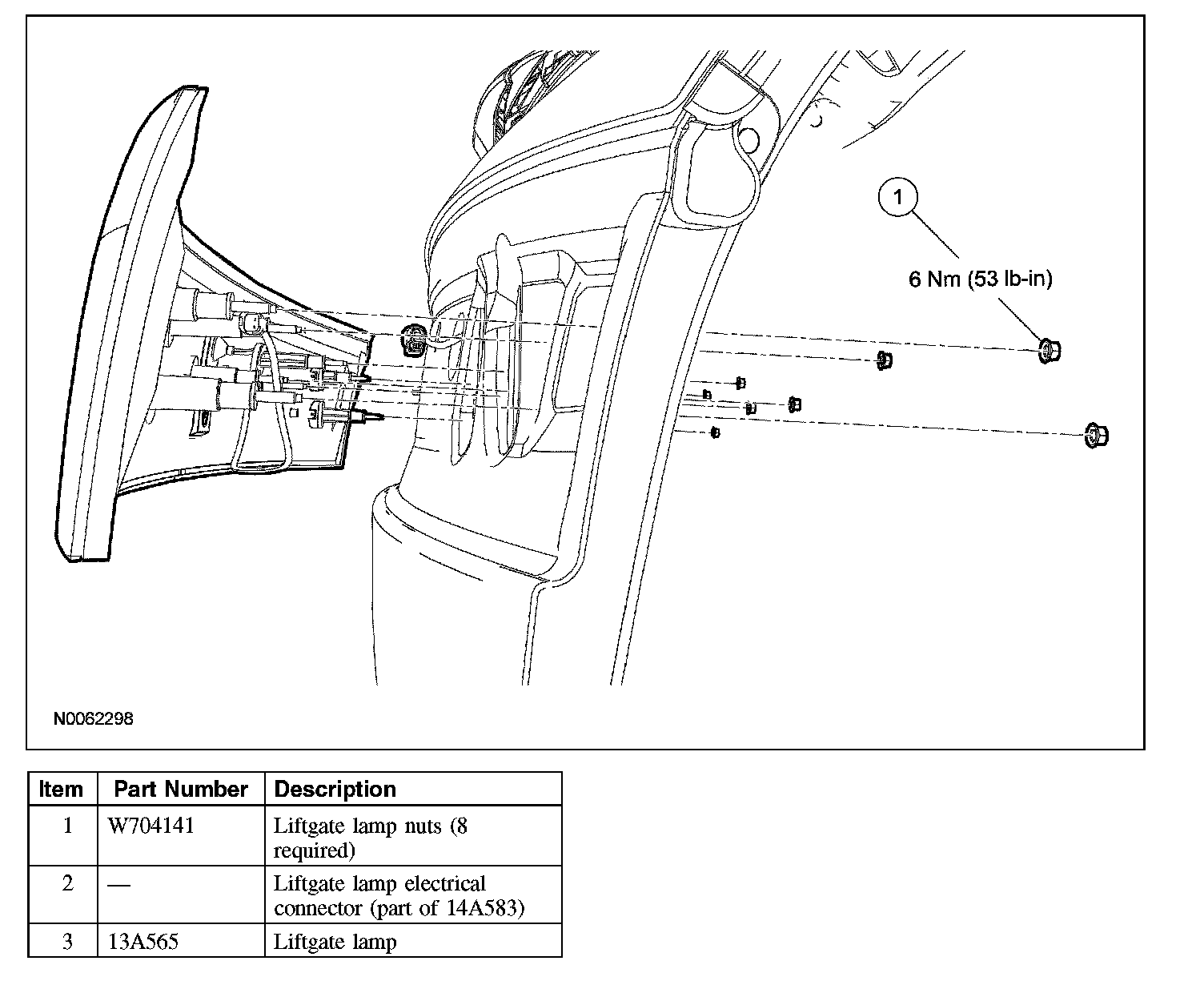 1

6 Nm (53 lb-in)

N0062298

| Item | Part Number | Description |
|---|---|---|
| 1 | W704141 | Liftgate lamp nuts (8 required) |
| 2 | — | Liftgate lamp electrical connector (part of 14A583) |
| 3 | 13A565 | Liftgate lamp |