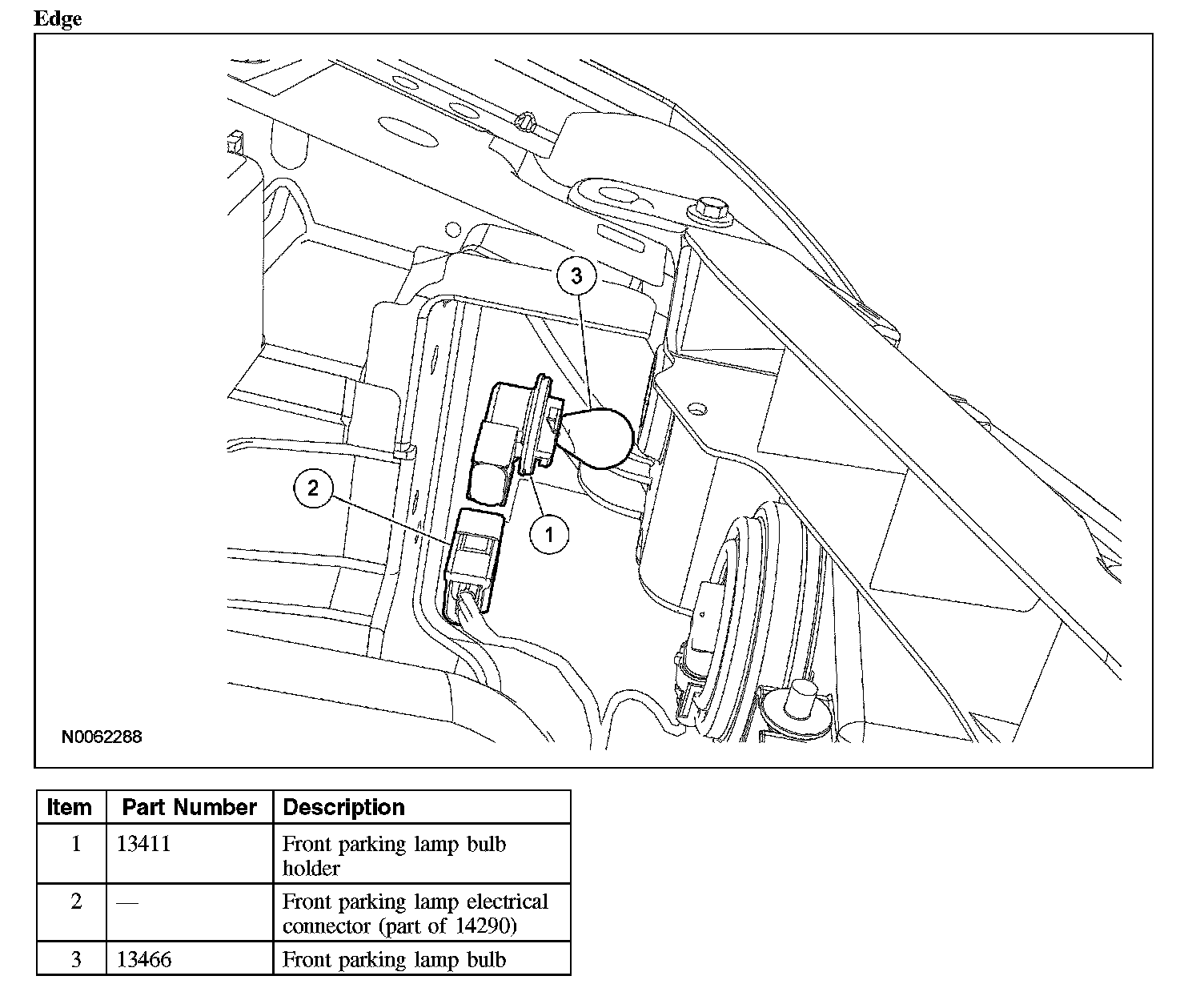 Edge

3

2

1

N0062288

| Item | Part Number | Description |
|---|---|---|
| 1 | 13411 | Front parking lamp bulb holder |
| 2 | — | Front parking lamp electrical connector (part of 14290) |
| 3 | 13466 | Front parking lamp bulb |