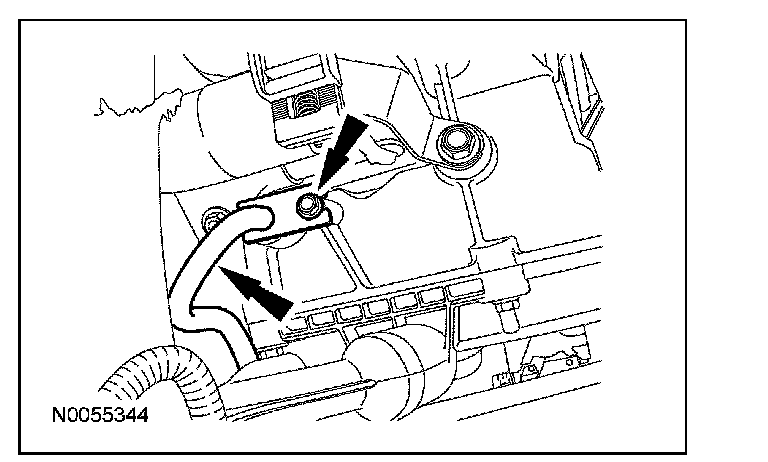 N0055344