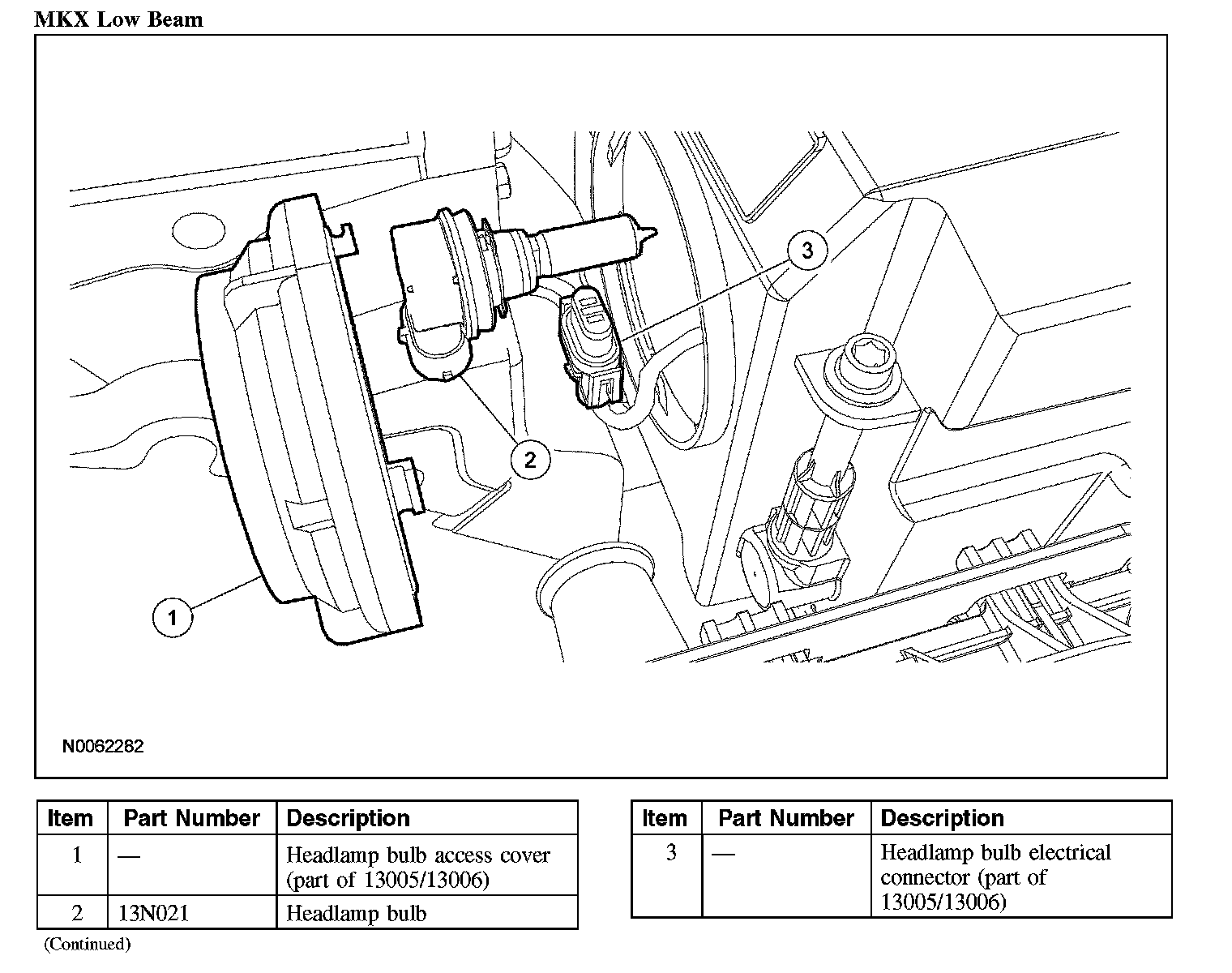 MKX Low Beam

3

2

1

N0062282

| Item | Part Number | Description |
|---|---|---|
| 1 | — | Headlamp bulb access cover (part of 13005/13006) |
| 2 | 13N021 | Headlamp bulb |

(Continued)

| Item | Part Number | Description |
|---|---|---|
| 3 | — | Headlamp bulb electrical connector (part of 13005/13006) |