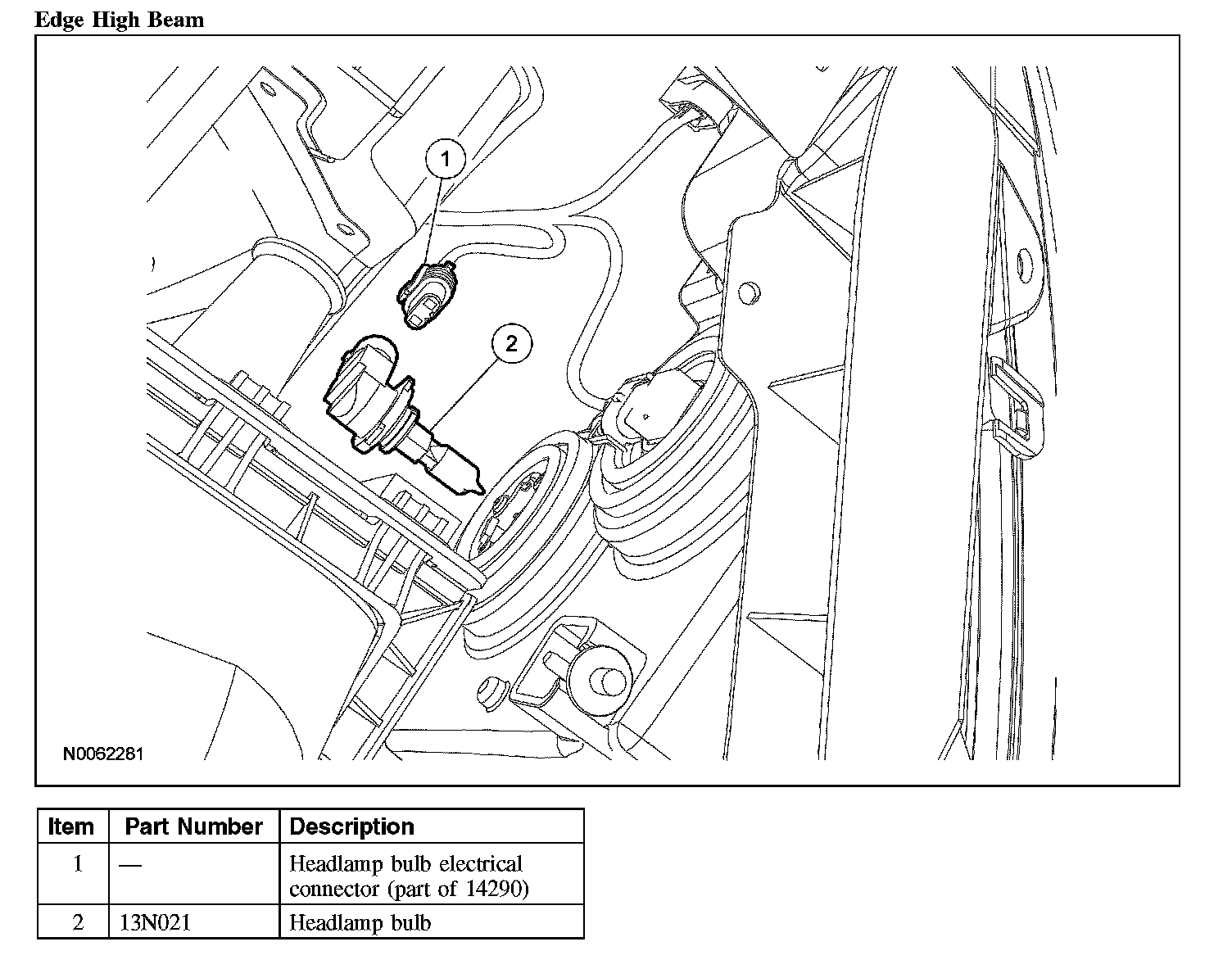 Edge High Beam

1

2

N0062281

| Item | Part Number | Description |
|---|---|---|
| 1 | — | Headlamp bulb electrical connector (part of 14290) |
| 2 | 13N021 | Headlamp bulb |