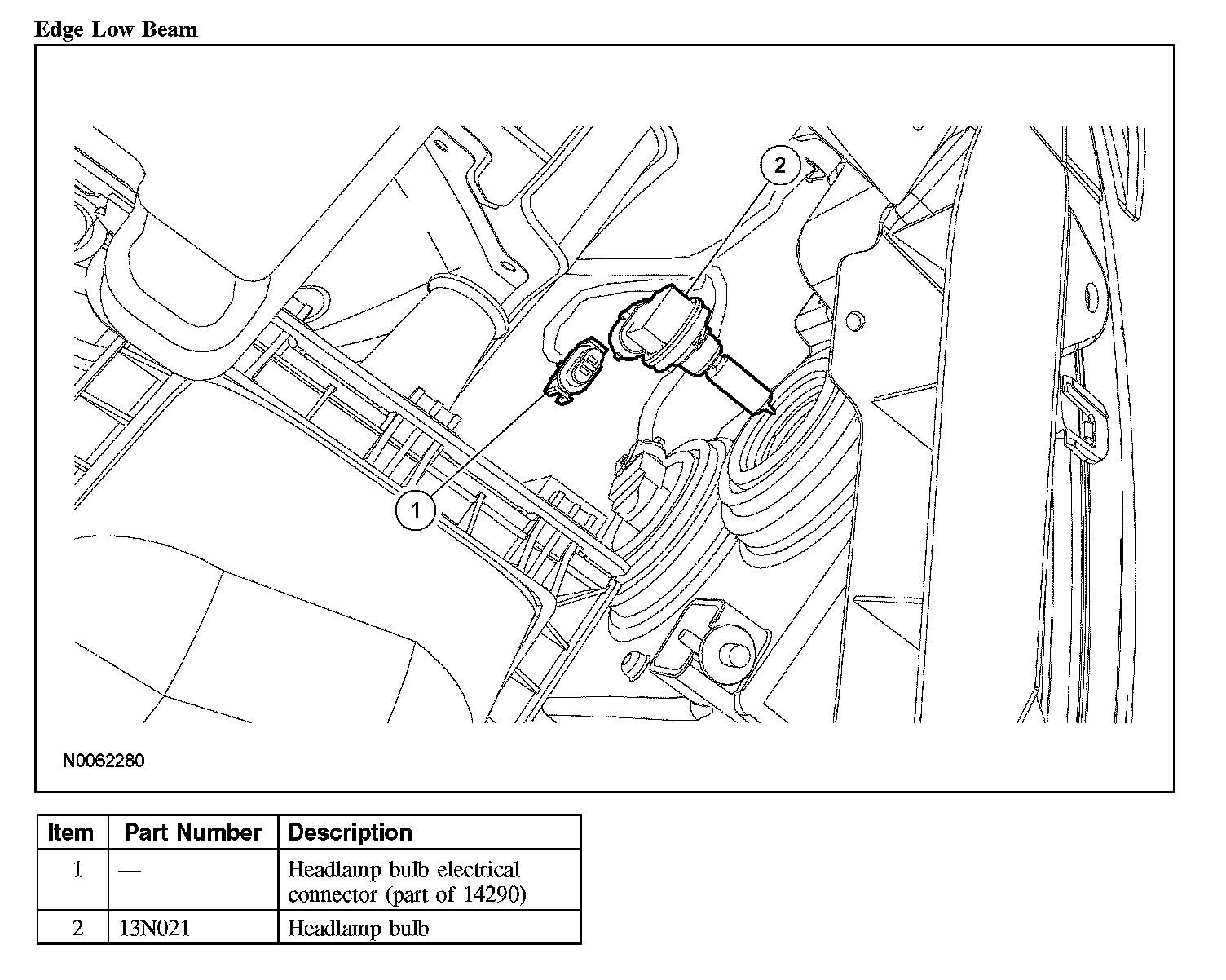 Edge Low Beam

2

1

N0062280

| Item | Part Number | Description |
|---|---|---|
| 1 | — | Headlamp bulb electrical connector (part of 14290) |
| 2 | 13N021 | Headlamp bulb |