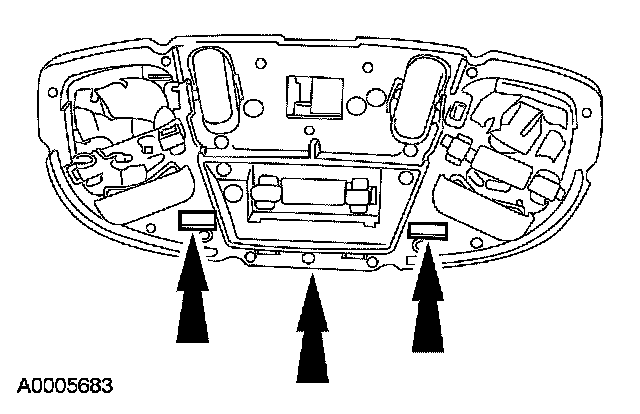 A0005683