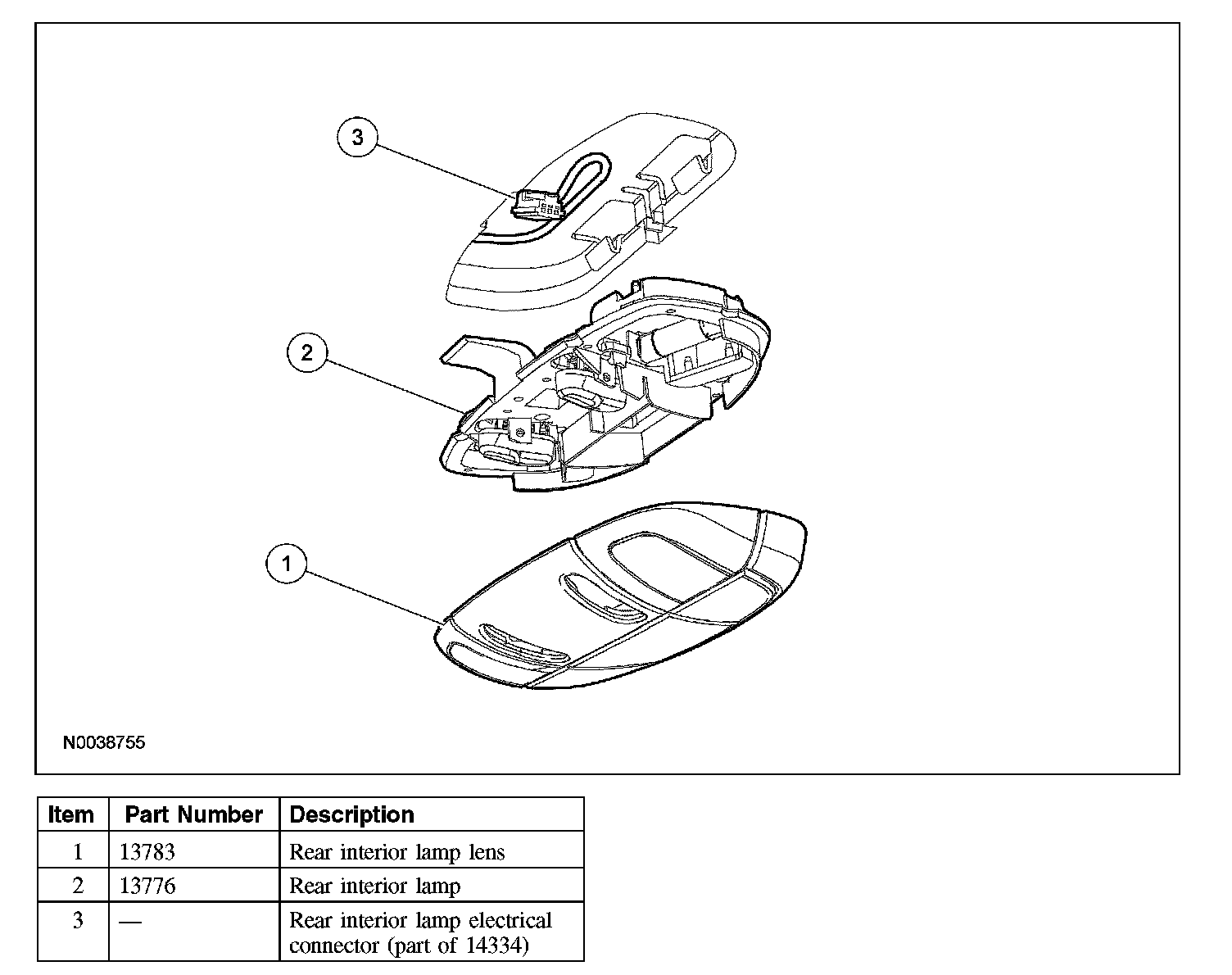 3

2

1

N0038755

| Item | Part Number | Description |
|---|---|---|
| 1 | 13783 | Rear interior lamp lens |
| 2 | 13776 | Rear interior lamp |
| 3 | — | Rear interior lamp electrical connector (part of 14334) |