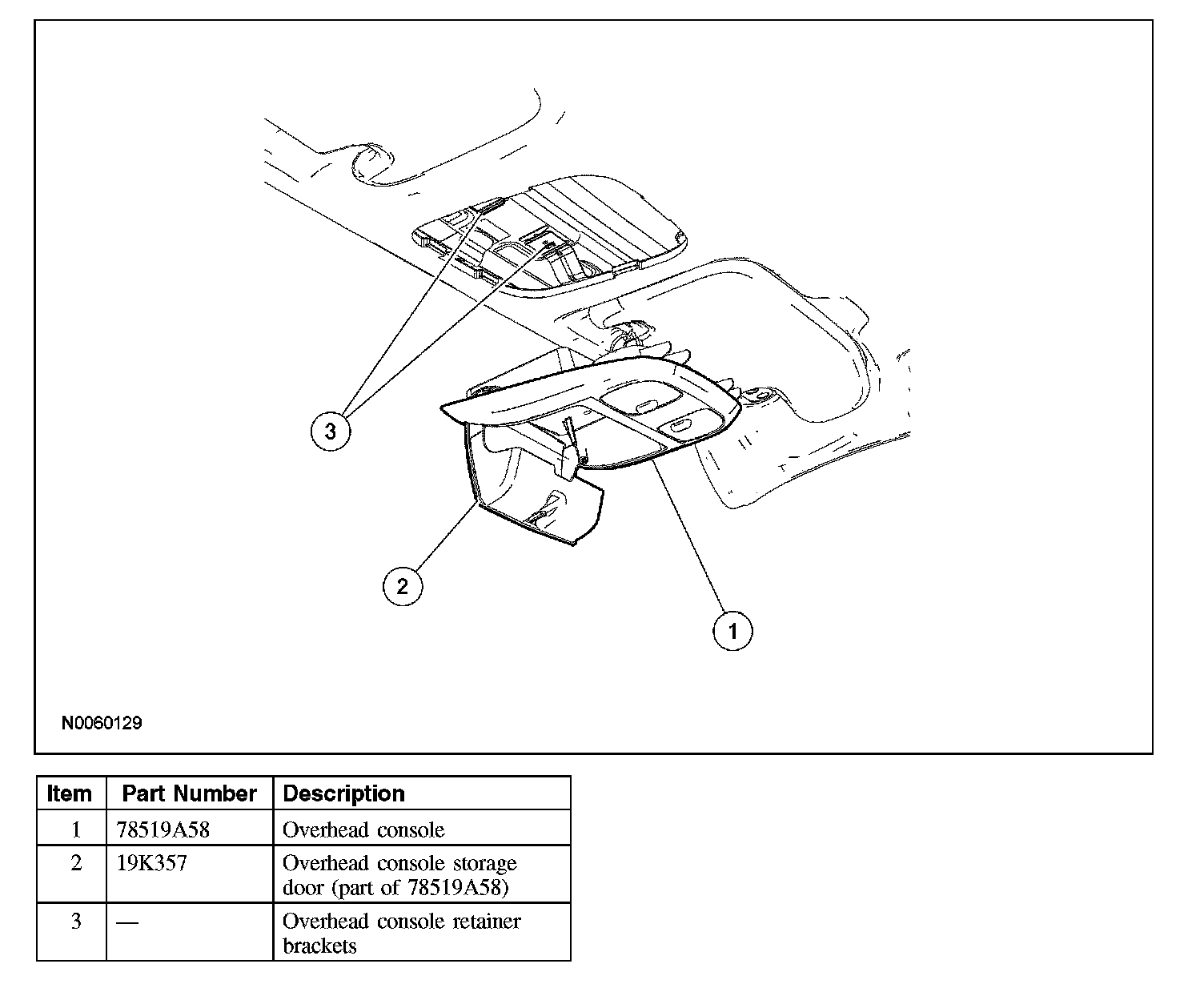 3

2

1

N0060129

| Item | Part Number | Description |
|---|---|---|
| 1 | 78519A58 | Overhead console |
| 2 | 19K357 | Overhead console storage door (part of 78519A58) |
| 3 | — | Overhead console retainer brackets |