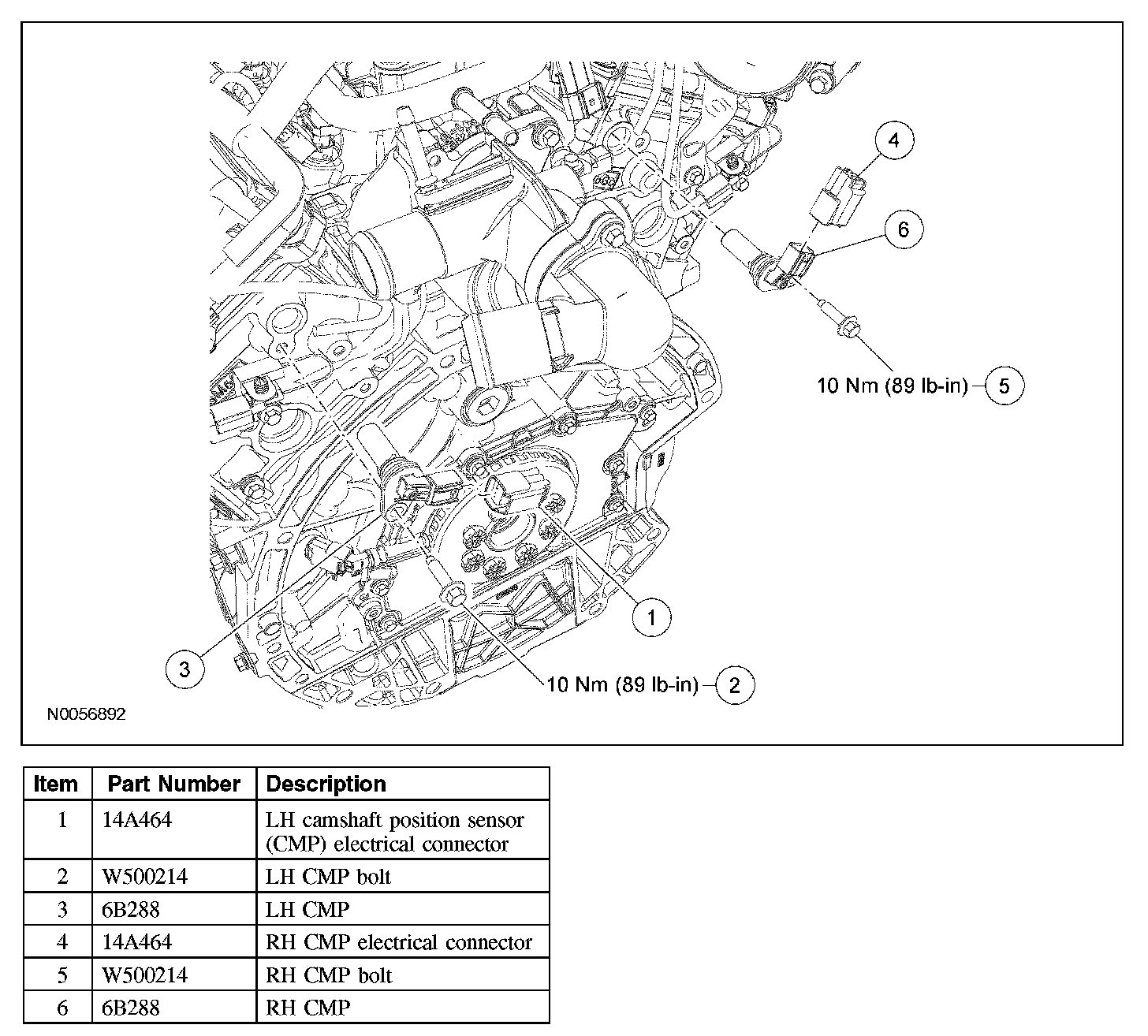 4

6

10 Nm (89 lb-in) 5

1

3

10 Nm (89 lb-in) 2

N0056892

| Item | Part Number | Description |
|---|---|---|
| 1 | 14A464 | LH camshaft position sensor (CMP) electrical connector |
| 2 | W500214 | LH CMP bolt |
| 3 | 6B288 | LH CMP |
| 4 | 14A464 | RH CMP electrical connector |
| 5 | W500214 | RH CMP bolt |
| 6 | 6B288 | RH CMP |