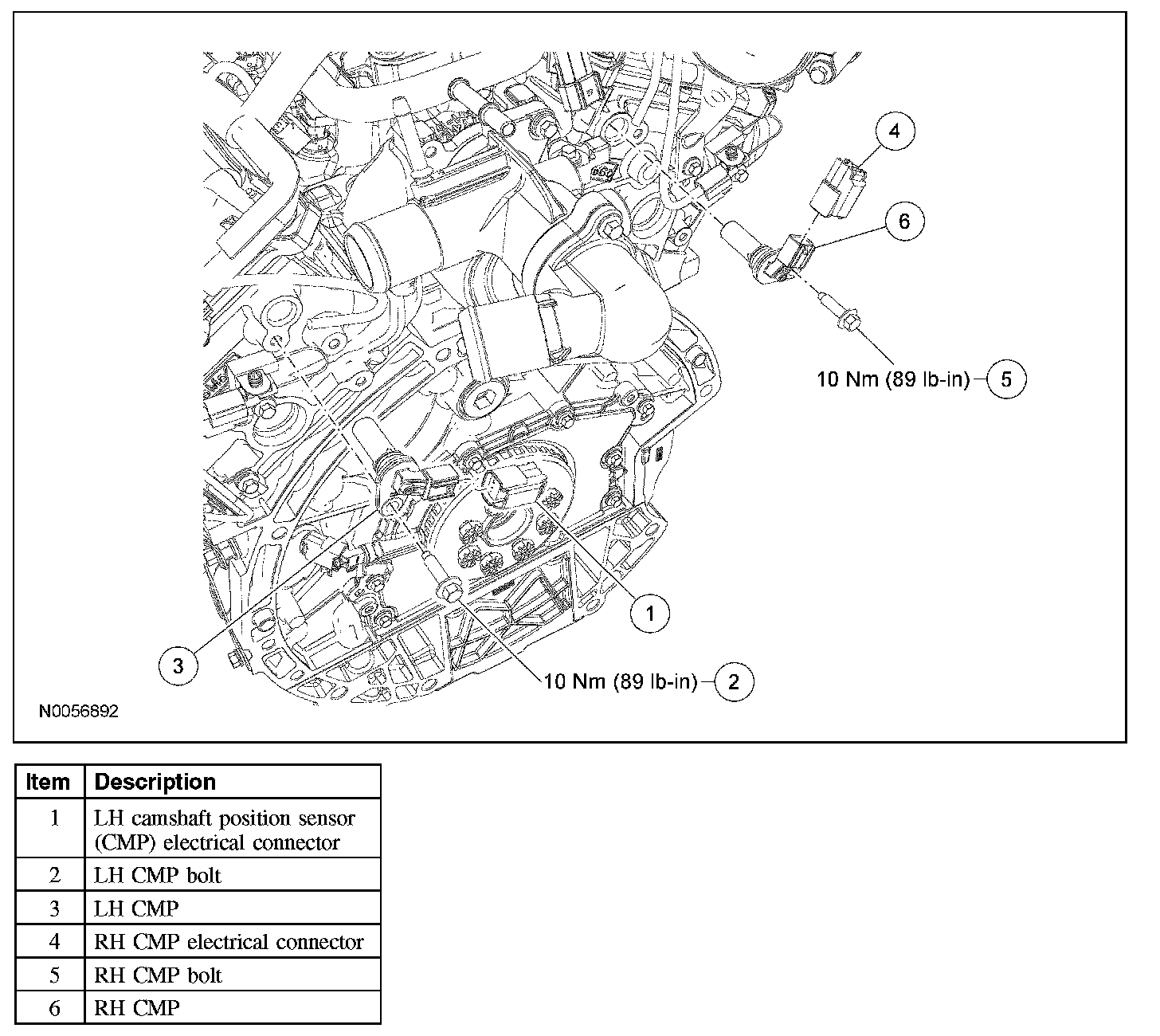 4

6

10 Nm (89 lb-in) 5

1

3

10 Nm (89 lb-in) 2

N0056892

| Item | Description |
|---|---|
| 1 | LH camshaft position sensor (CMP) electrical connector |
| 2 | LH CMP bolt |
| 3 | LH CMP |
| 4 | RH CMP electrical connector |
| 5 | RH CMP bolt |
| 6 | RH CMP |