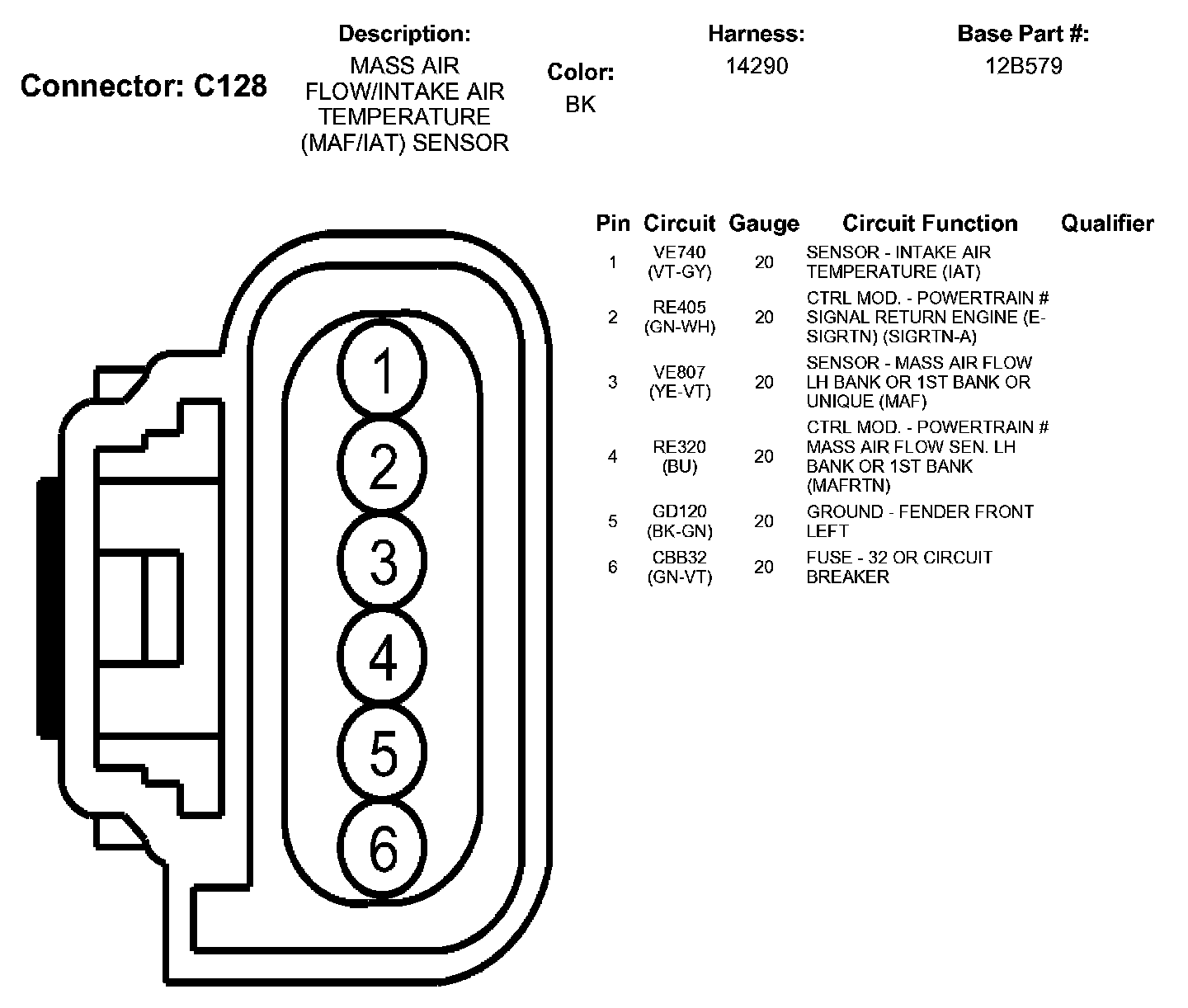 Connector: C128

Description:
MASS AIR FLOW/INTAKE AIR TEMPERATURE (MAF/IAT) SENSOR

Color:
BK

Harness:
14290

Base Part #:
12B579

1
2
3
4
5
6

| Pin | Circuit | Gauge | Circuit Function | Qualifier |
|---|---|---|---|---|
| 1 | VE740 (VT-GY) | 20 | SENSOR - INTAKE AIR TEMPERATURE (IAT) | |
| 2 | RE405 (GN-WH) | 20 | CTRL MOD. - POWERTRAIN # SIGNAL RETURN ENGINE (E-SIGRTN) (SIGRTN-A) | |
| 3 | VE807 (YE-VT) | 20 | SENSOR - MASS AIR FLOW LH BANK OR 1ST BANK OR UNIQUE (MAF) | |
| 4 | RE320 (BU) | 20 | CTRL MOD. - POWERTRAIN # MASS AIR FLOW SEN. LH BANK OR 1ST BANK (MAFRTN) | |
| 5 | GD120 (BK-GN) | 20 | GROUND - FENDER FRONT LEFT | |
| 6 | CBB32 (GN-VT) | 20 | FUSE - 32 OR CIRCUIT BREAKER | |