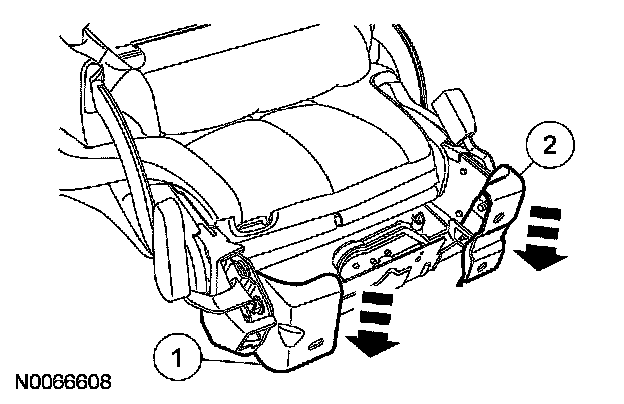 2

1

N0066608