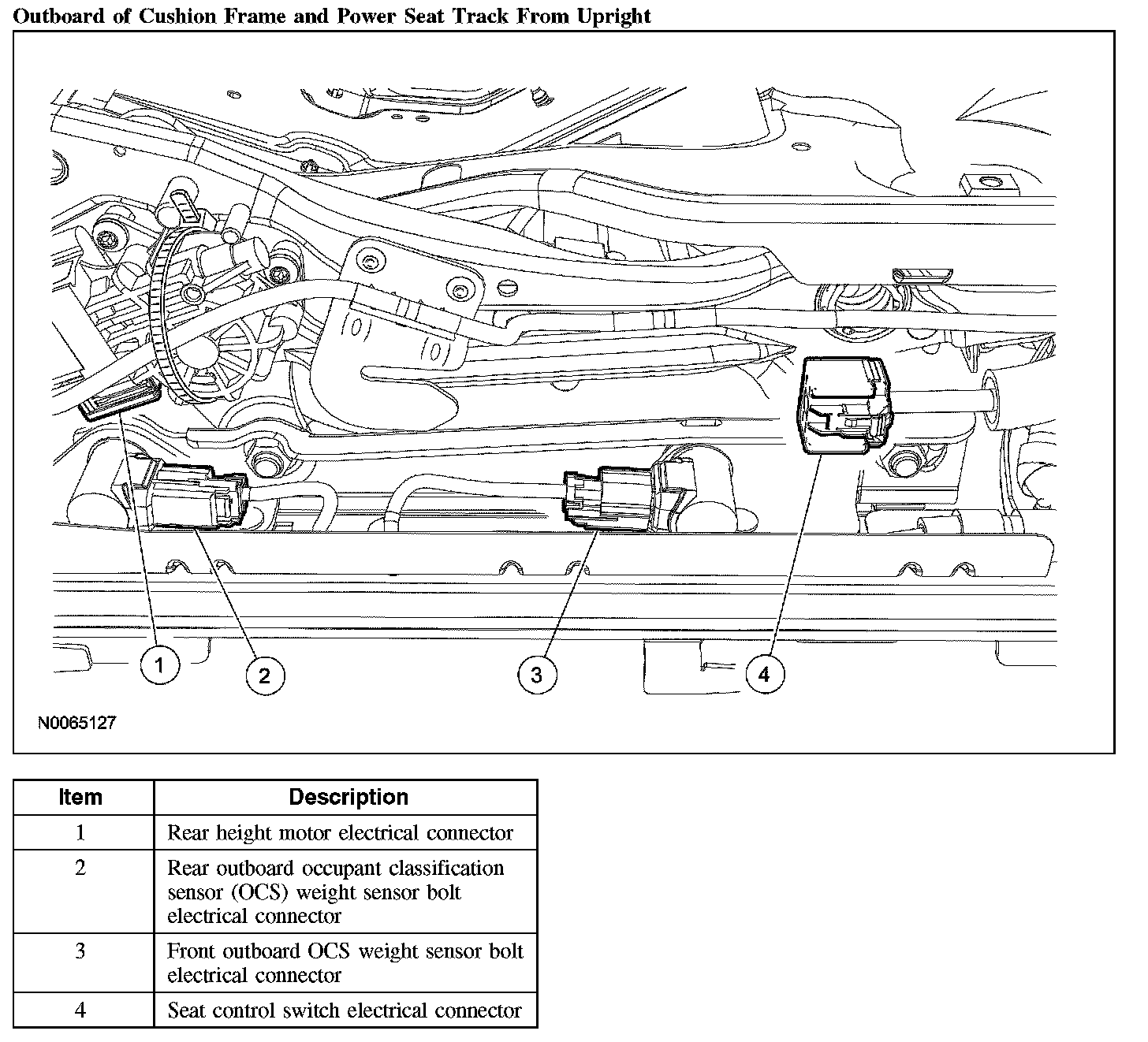 Outboard of Cushion Frame and Power Seat Track From Upright

1

2

3

4

N0065127

| Item | Description |
|---|---|
| 1 | Rear height motor electrical connector |
| 2 | Rear outboard occupant classification sensor (OCS) weight sensor bolt electrical connector |
| 3 | Front outboard OCS weight sensor bolt electrical connector |
| 4 | Seat control switch electrical connector |